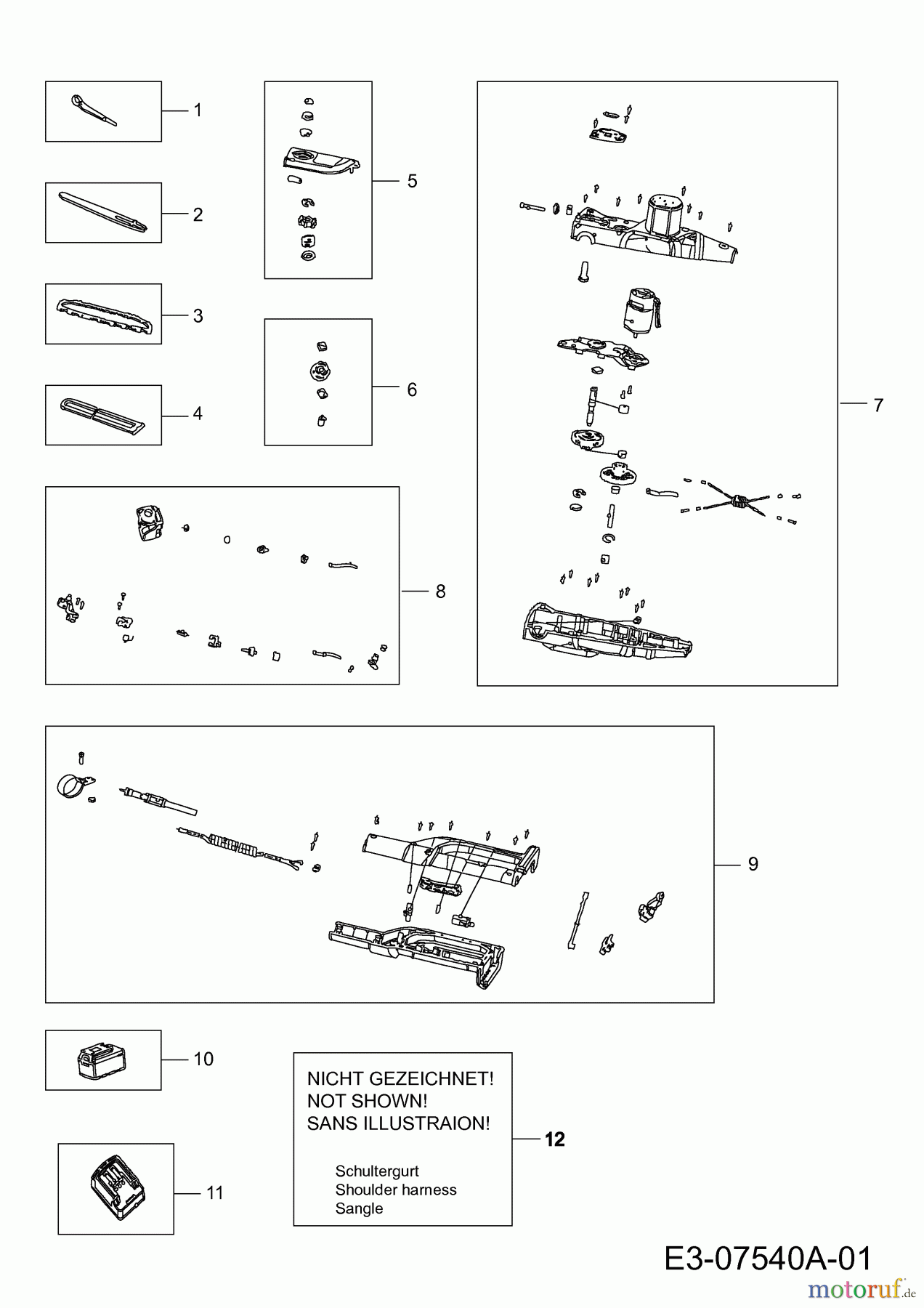 1

2

3

4

5

6

7

8

9

10

11

NICHT GEZEICHNET!
NOT SHOWN!
SANS ILLUSTRAION!

Schultergurt
Shoulder harness
Sangle

12

E3-07540A-01

motoruf.de