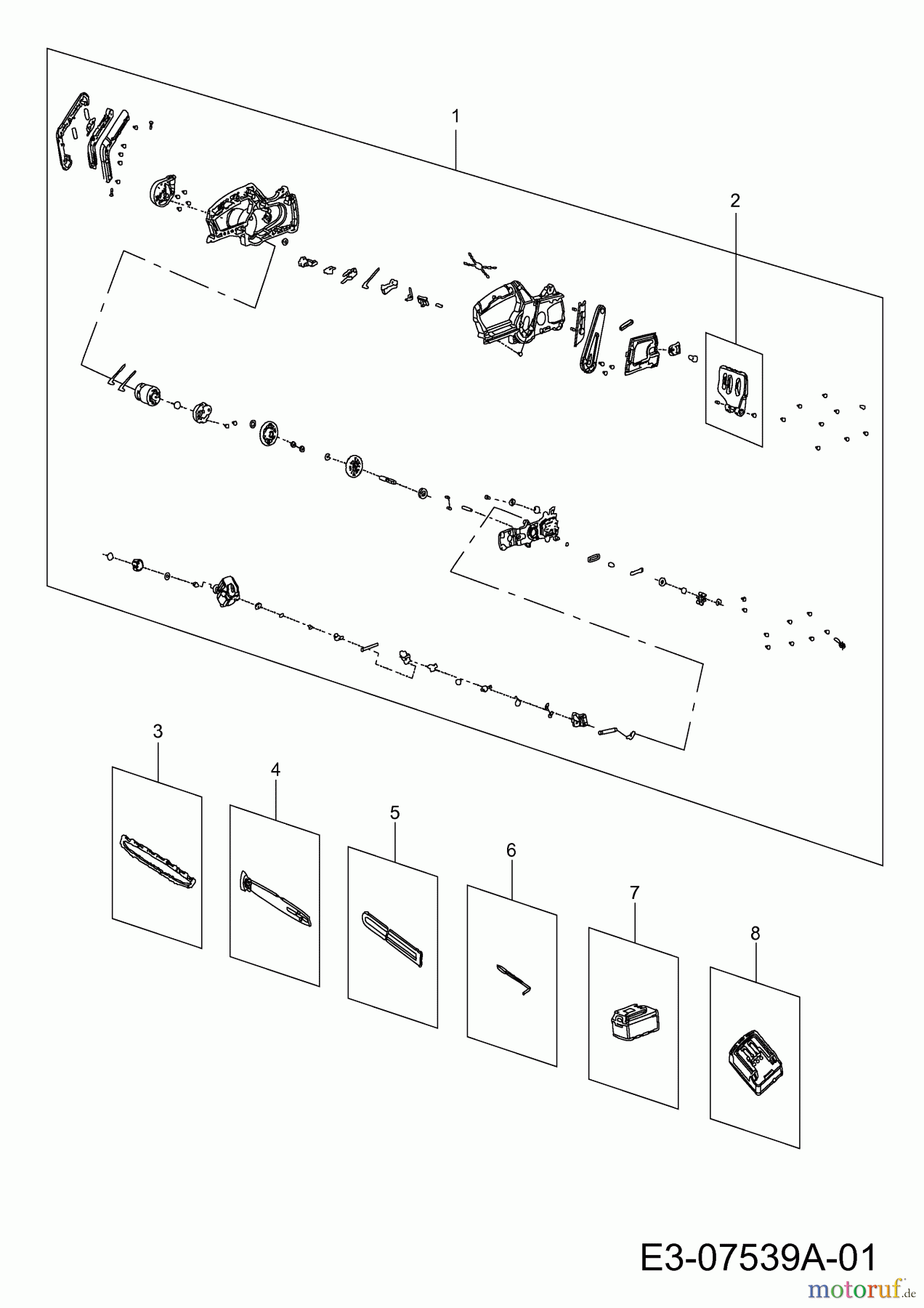 1

2

3

4

5

6

7

8

E3-07539A-01

motoruf.de