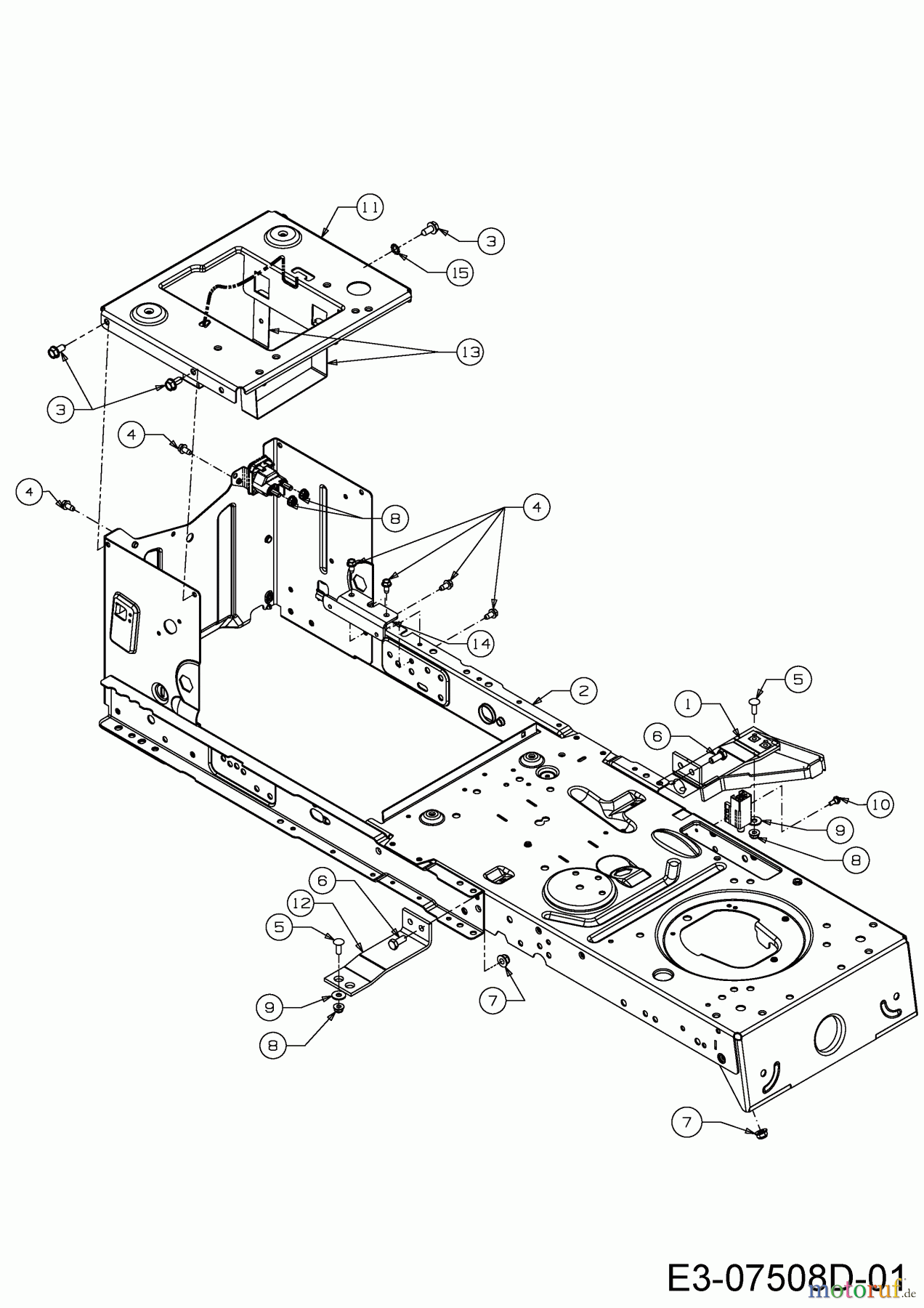 11
3
15
13
3
4
4
8
4
14
2
5
1
6
10
9
8
6
12
5
9
8
7
7
E3-07508D-01
motoruf.de