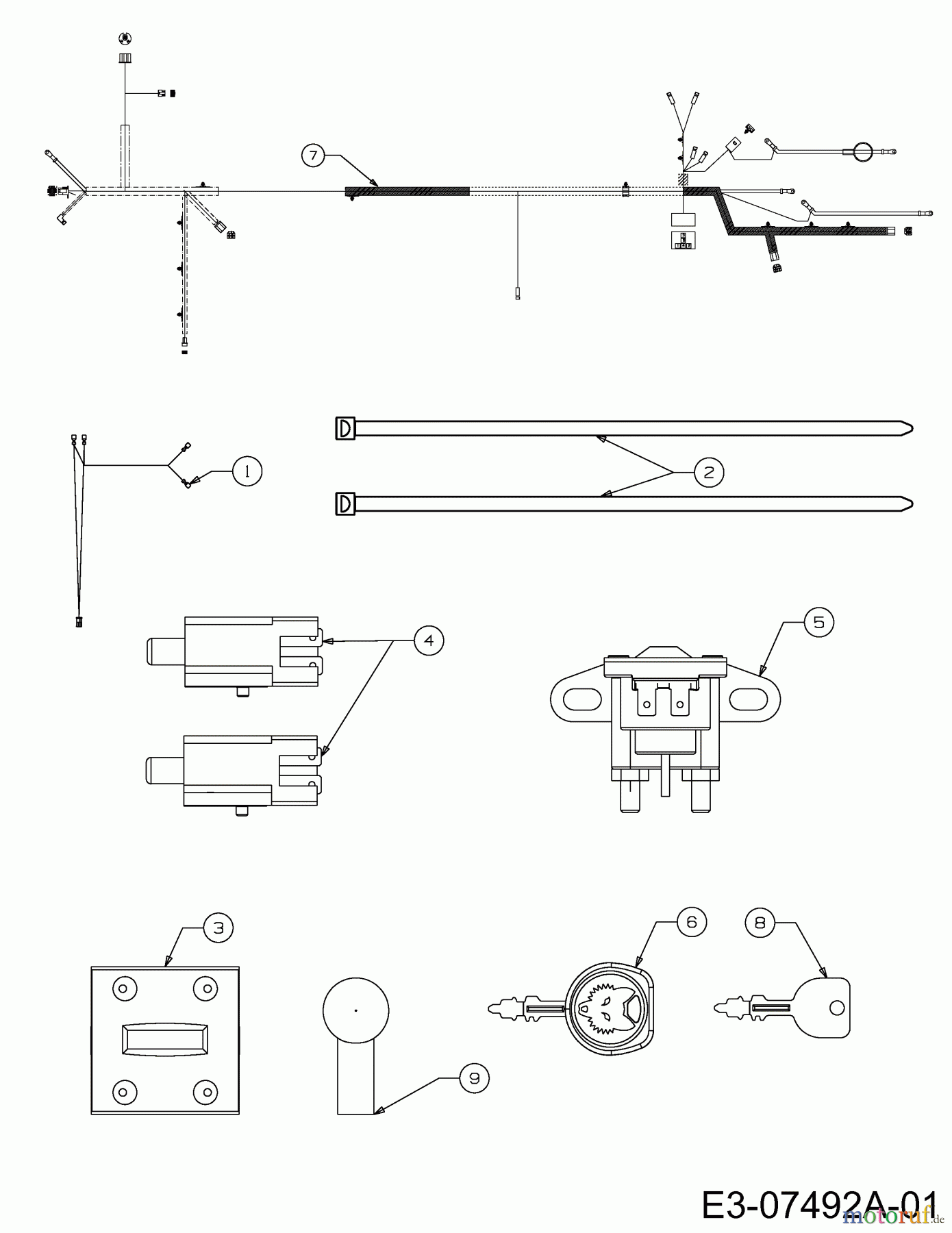 7

1

2

4

5

3

6

8

9

E3-07492A-01

motoruf.de