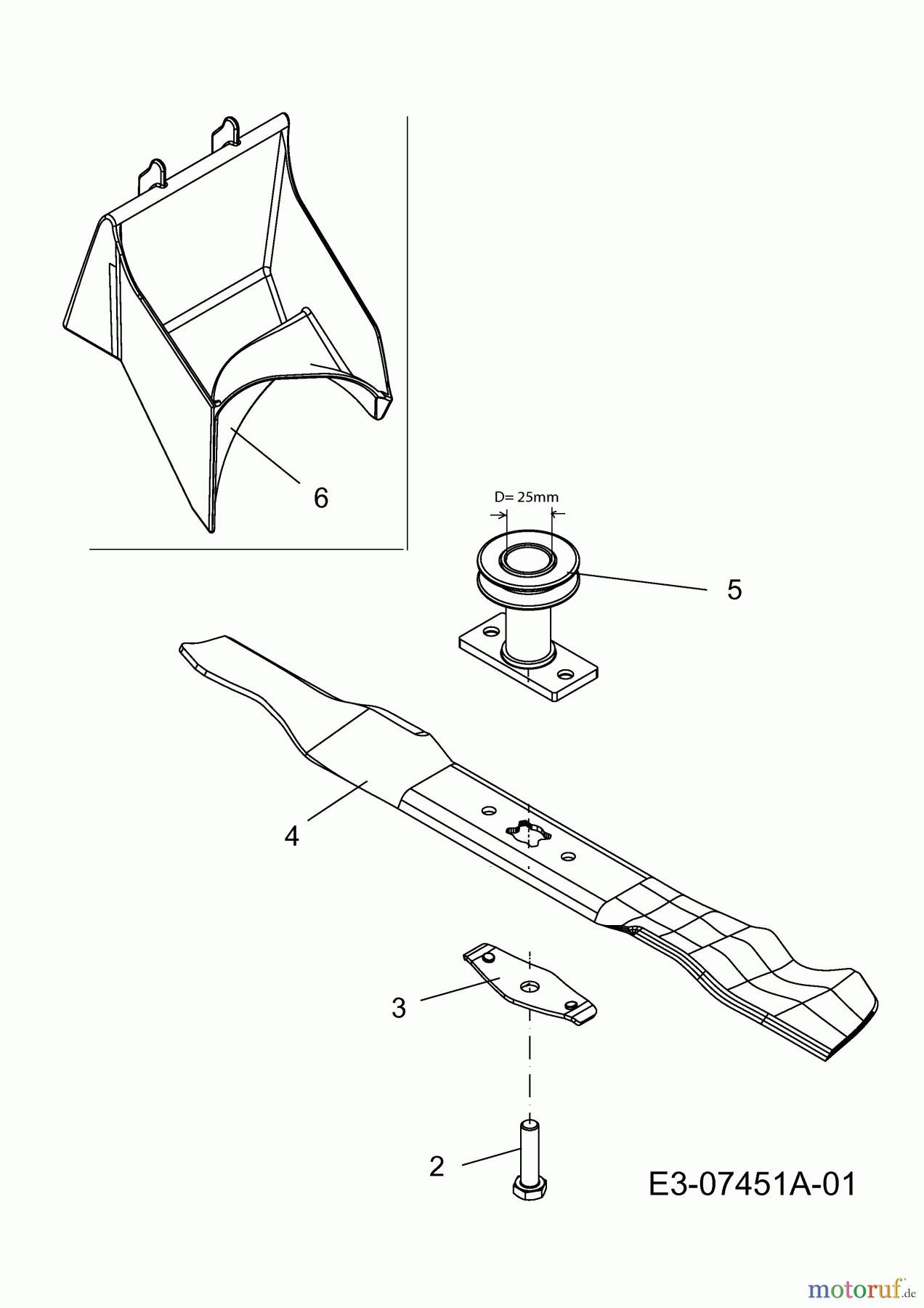 6

D= 25mm

5

4

3

2

E3-07451A-01

motoruf.de