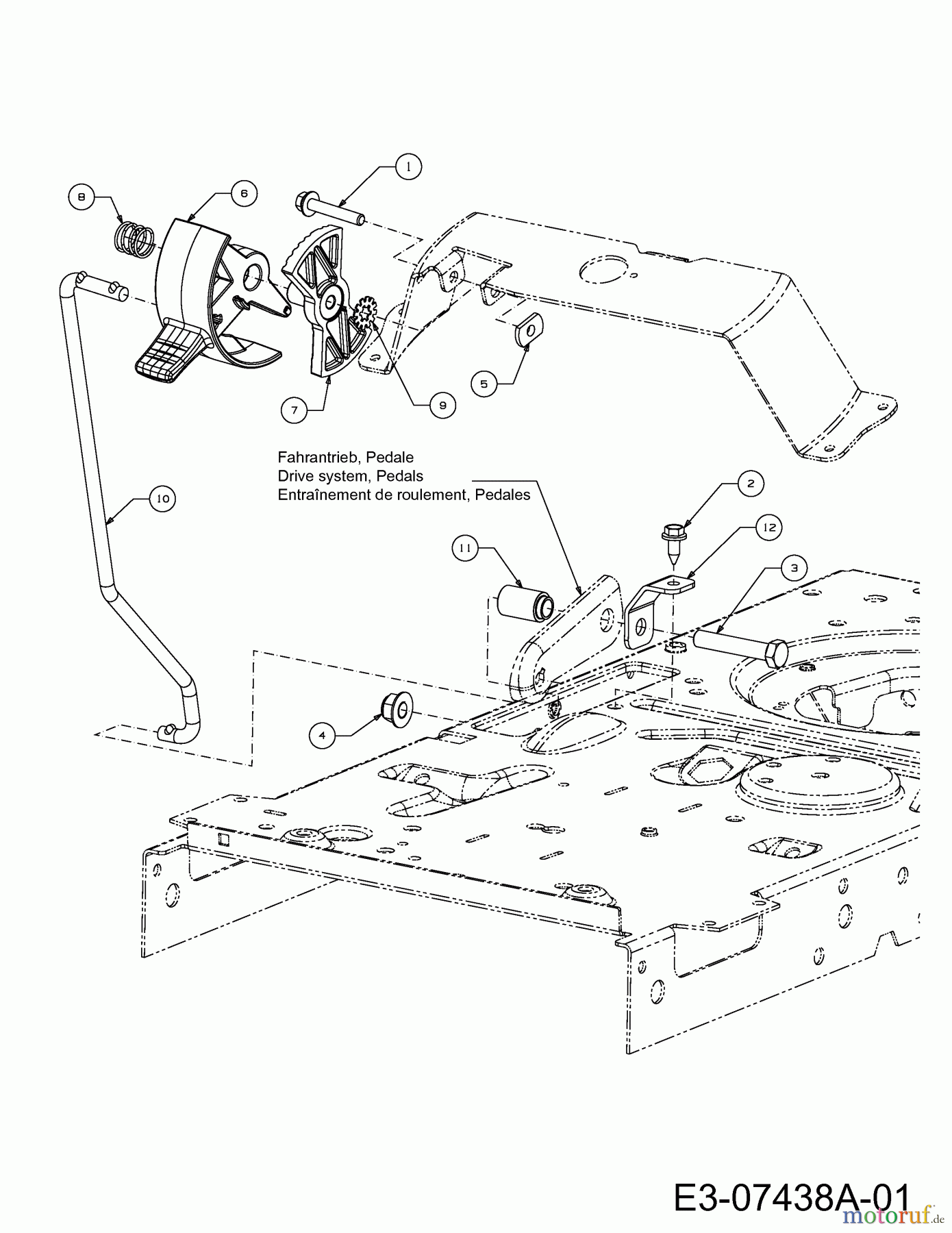 1

8

6

7

9

5

Fahrantrieb, Pedale
Drive system, Pedals
Entraînement de roulement, Pedales

10

2

12

11

3

4

E3-07438A-01

motoruf.de