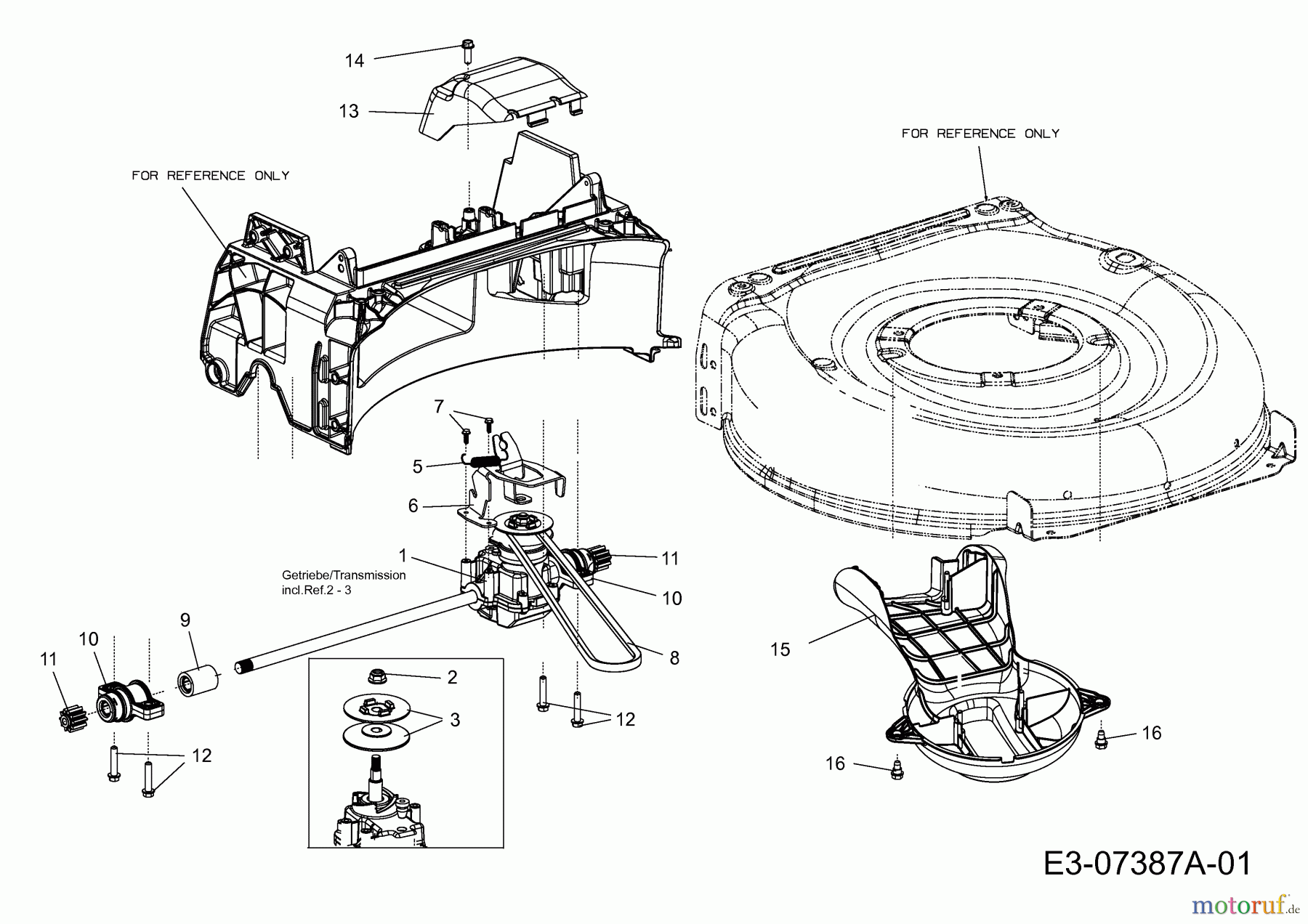 14

13

FOR REFERENCE ONLY

FOR REFERENCE ONLY

7

5

6

1

Getriebe/Transmission incl.Ref.2 - 3

11

10

8

9

10

11

2

3

12

12

15

16

16

E3-07387A-01

motoruf.de