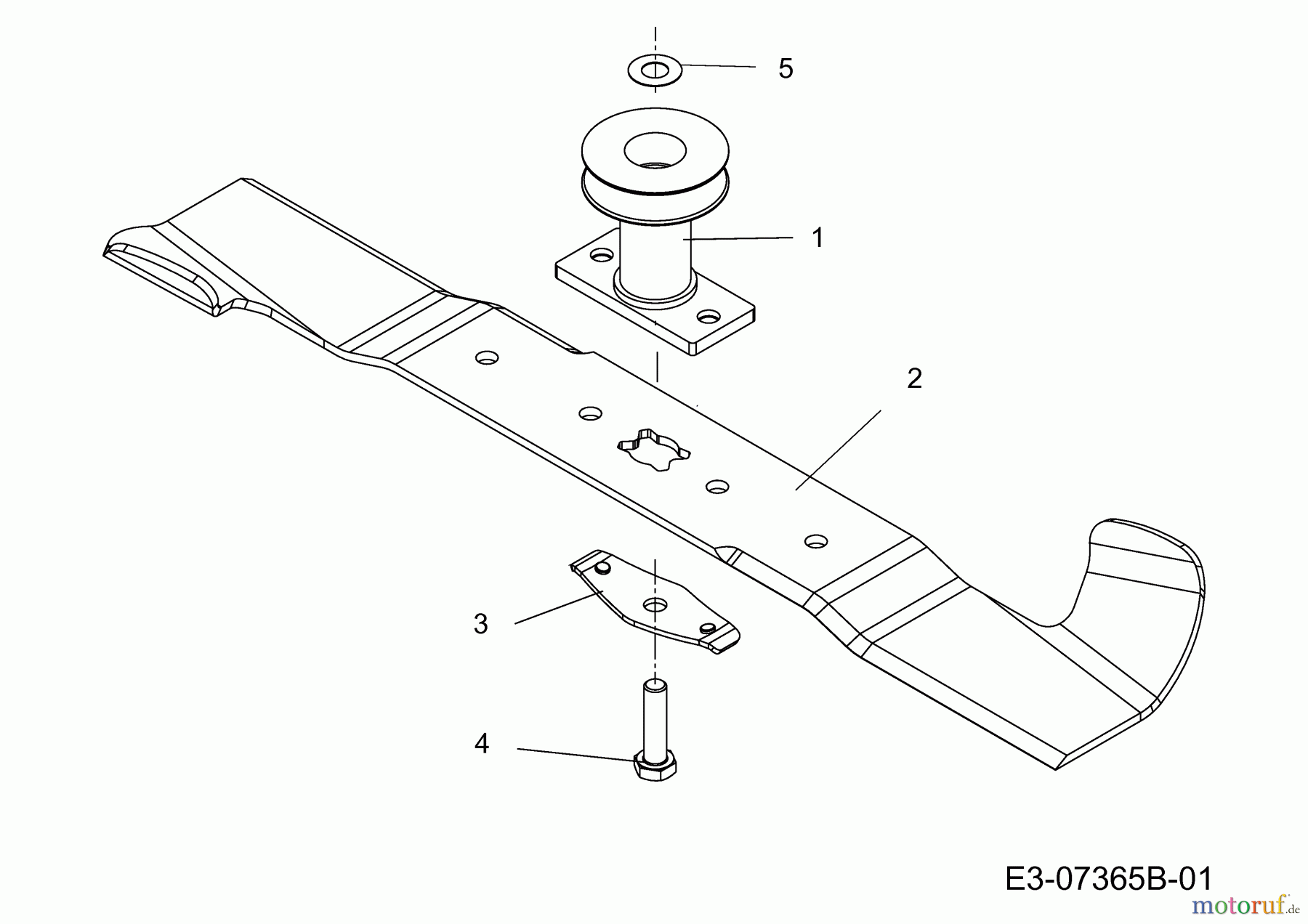 5

1

2

3

4

E3-07365B-01

motoruf.de