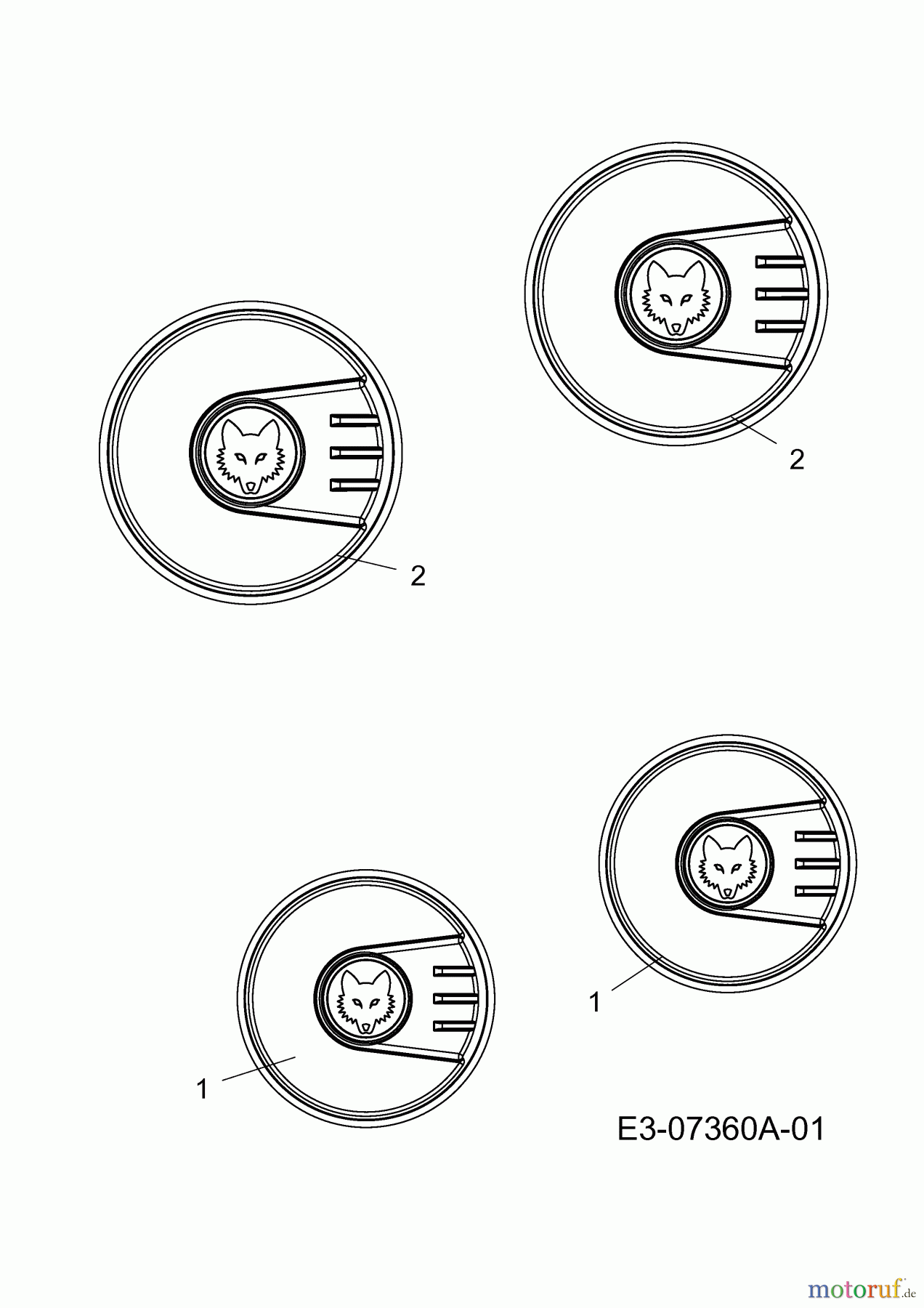 2

2

1

1

E3-07360A-01

motoruf.de