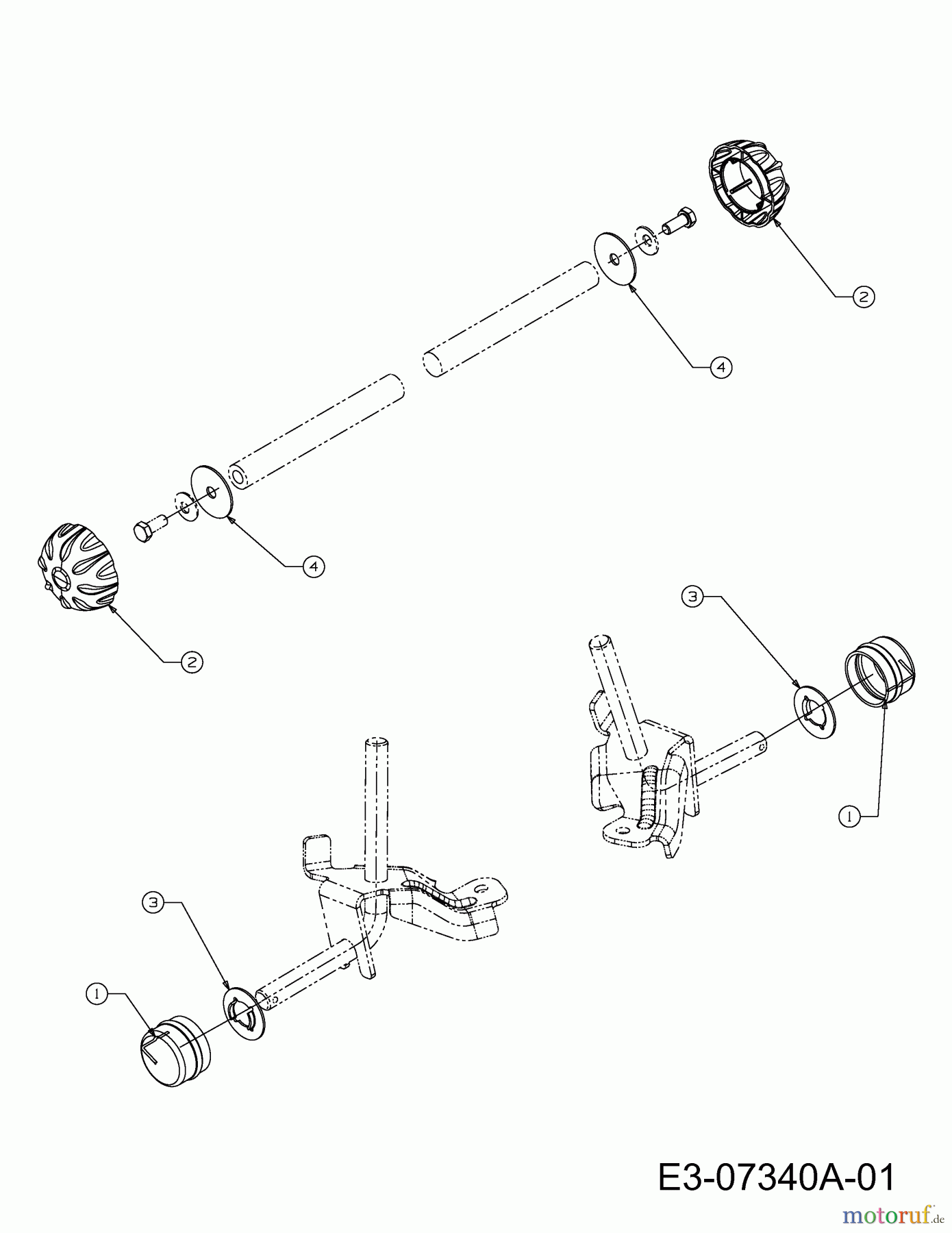 2

4

4

2

3

1

3

1

E3-07340A-01

motoruf.de