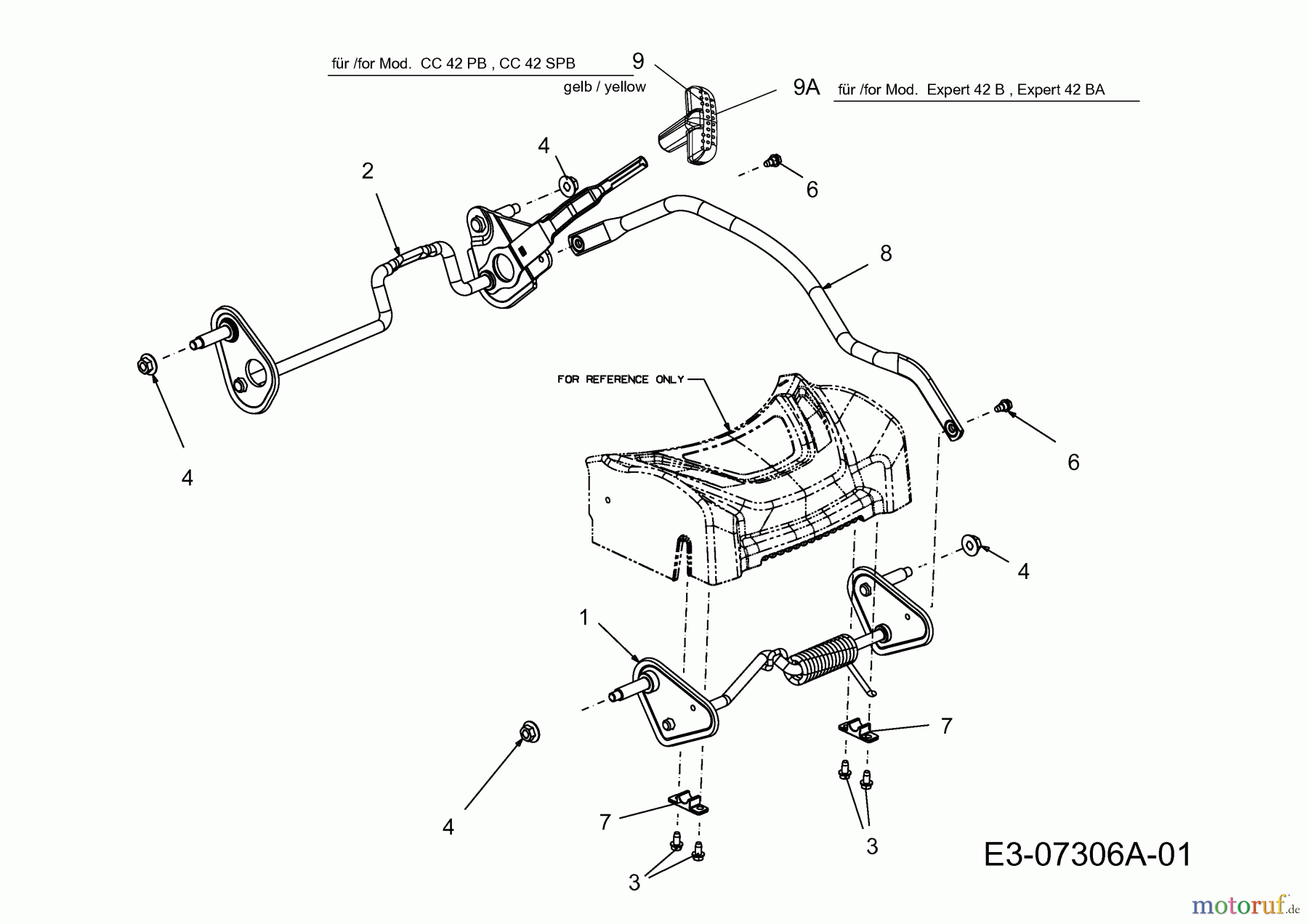 für /for Mod. CC 42 PB , CC 42 SPB

9

gelb / yellow

9A

für /for Mod. Expert 42 B , Expert 42 BA

4

2

6

8

FOR REFERENCE ONLY

4

6

4

1

7

4

7

3

3

E3-07306A-01

motoruf.de