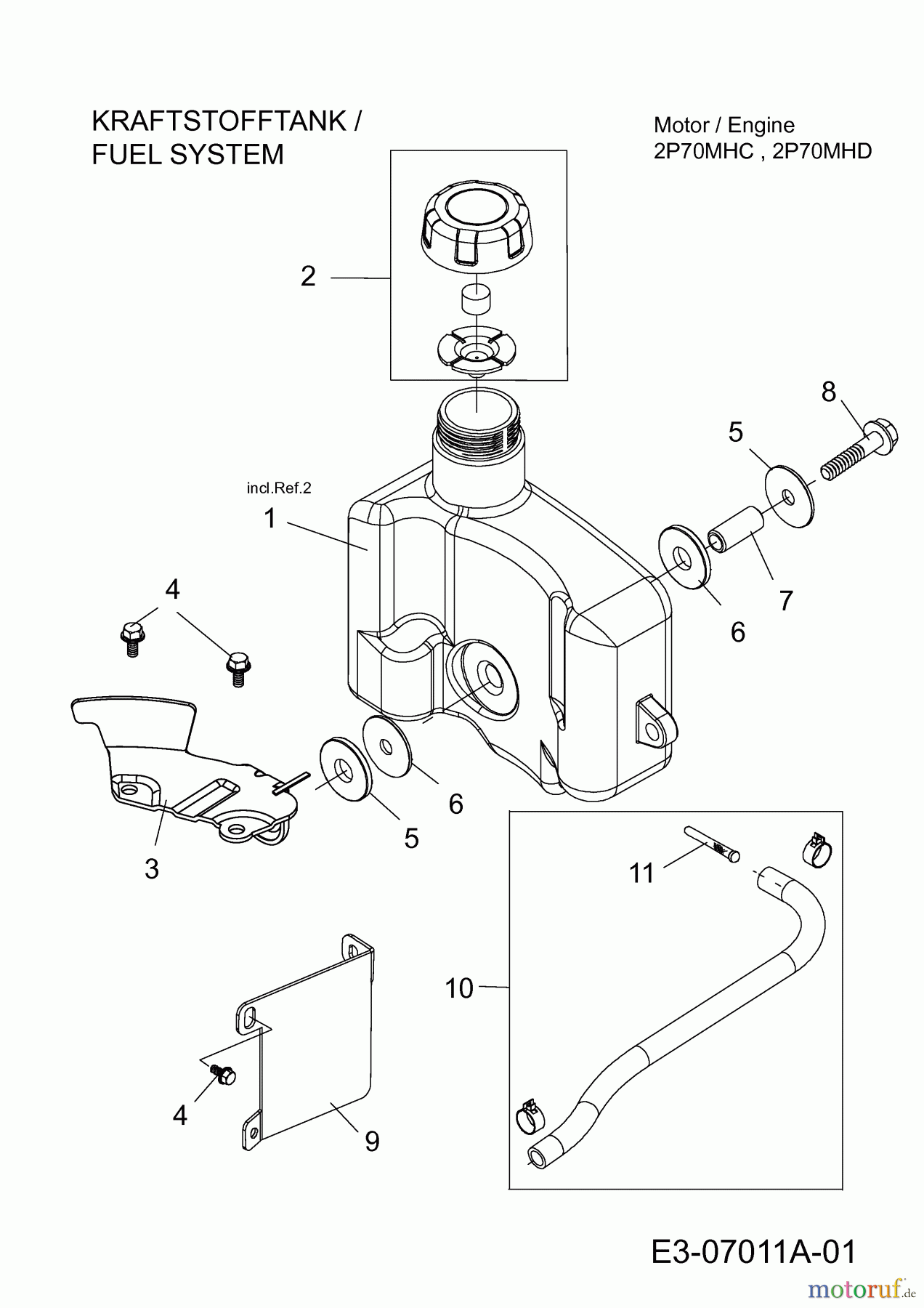 KRAFTSTOFFTANK / FUEL SYSTEM

Motor / Engine
2P70MHC , 2P70MHD

2

8

5

incl.Ref.2

1

7

6

4

6

5

3

11

10

4

9

E3-07011A-01

motoruf.de