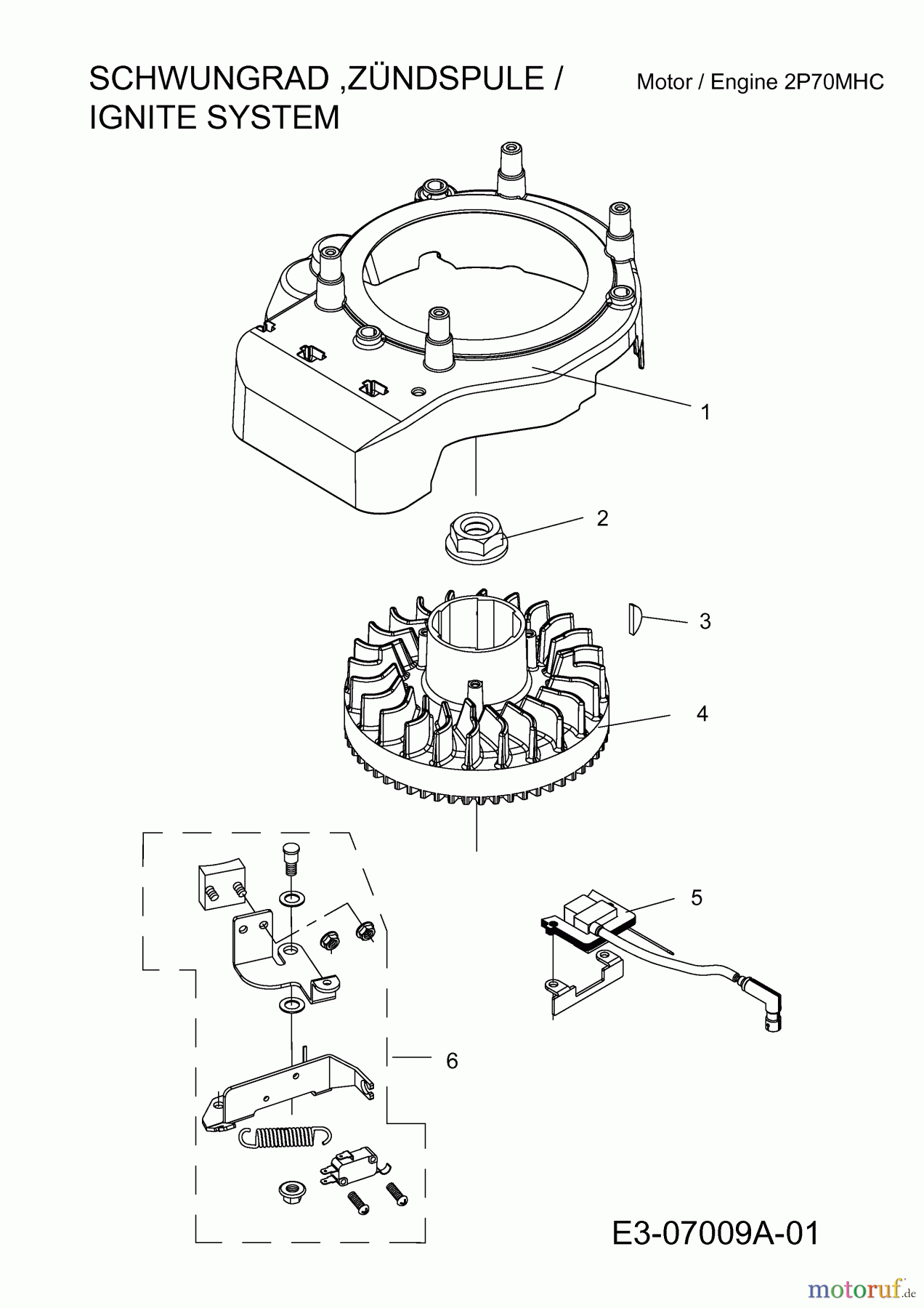 SCHWUNGRAD ,ZÜNDSPULE / IGNITE SYSTEM

Motor / Engine 2P70MHC

1

2

3

4

5

6

E3-07009A-01

motoruf.de