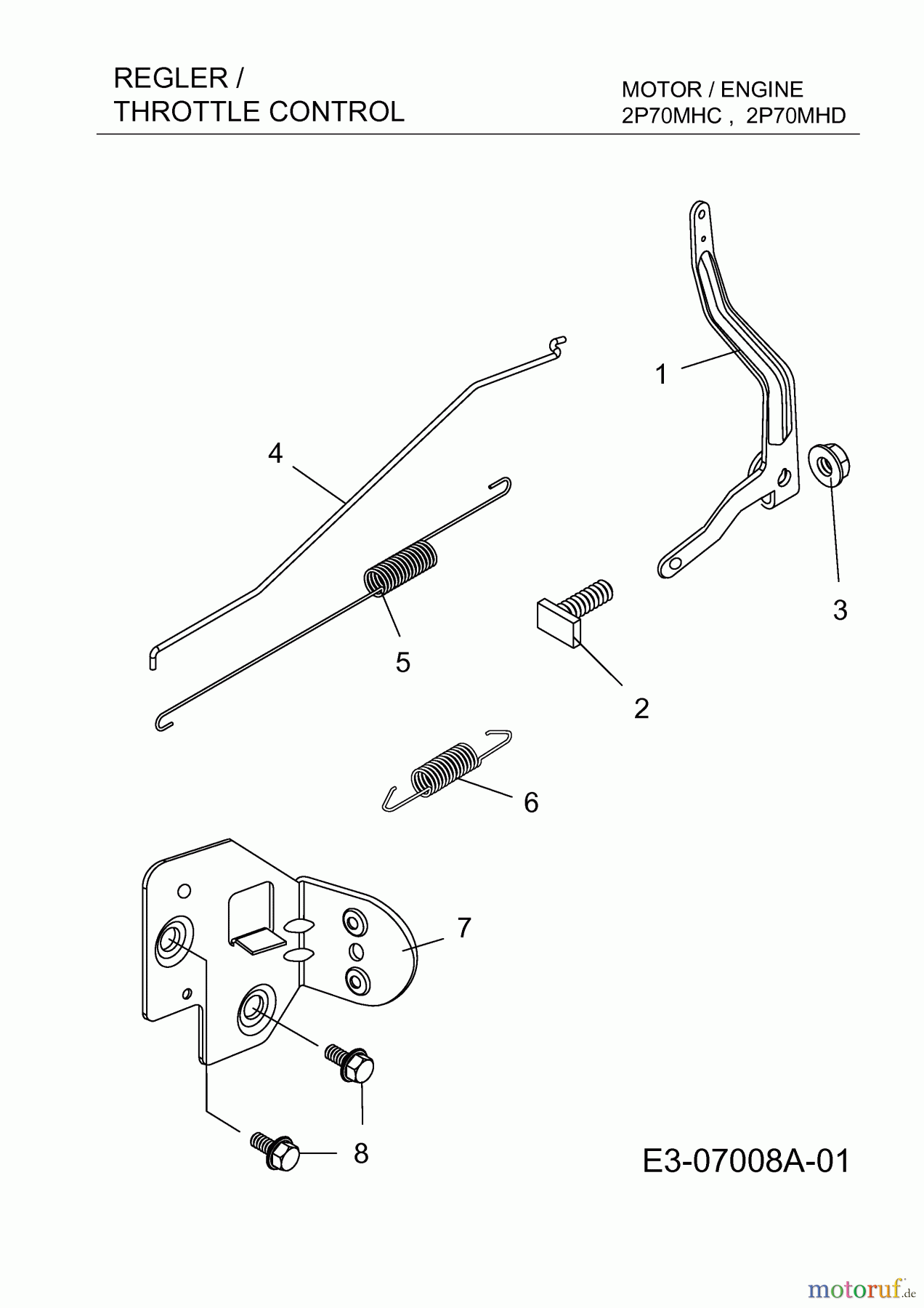 REGLER /
THROTTLE CONTROL

MOTOR / ENGINE
2P70MHC , 2P70MHD

1

4

3

5

2

6

7

8

E3-07008A-01

motoruf.de