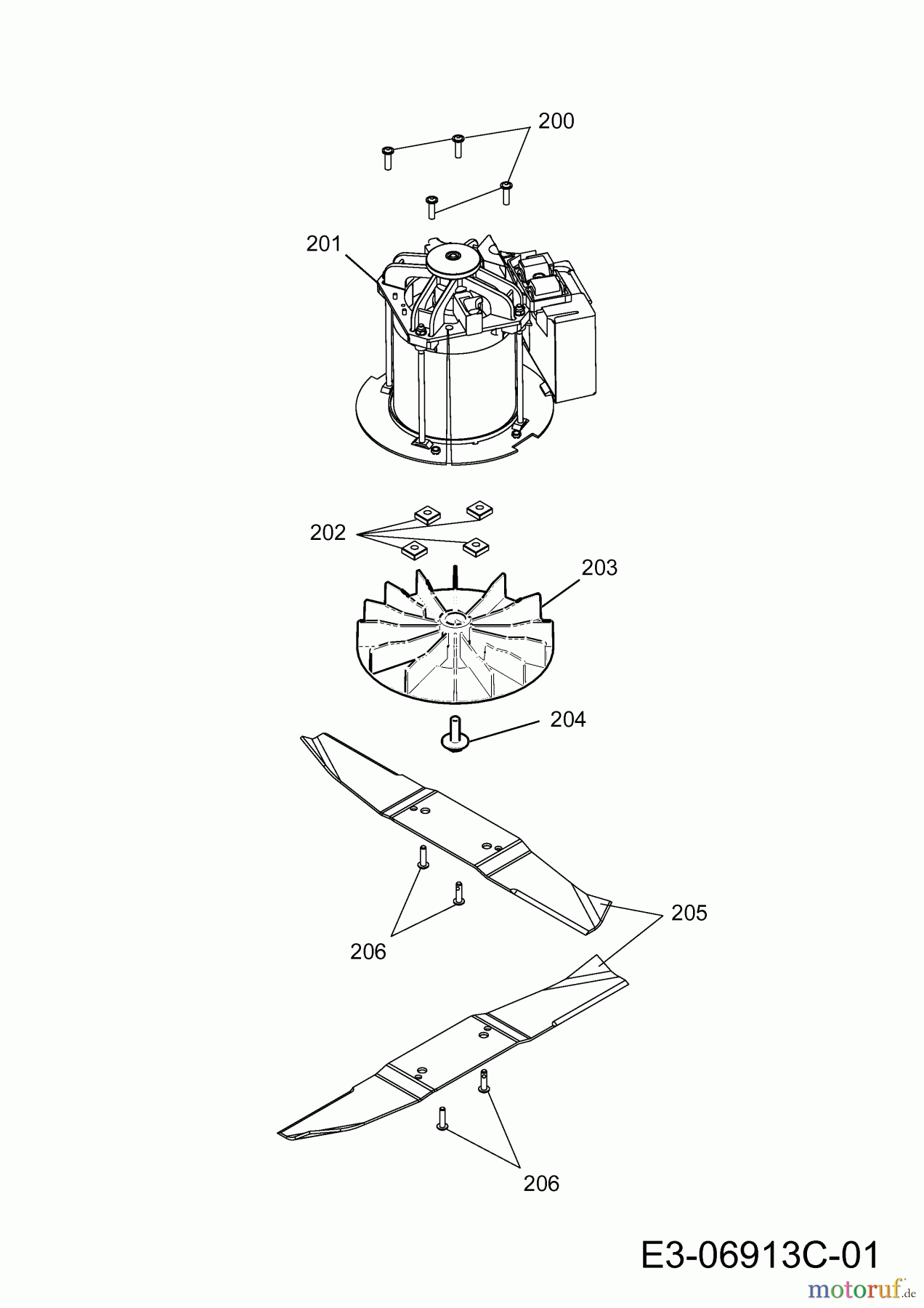 200

201

202

203

204

205

206

206

E3-06913C-01

motoruf.de