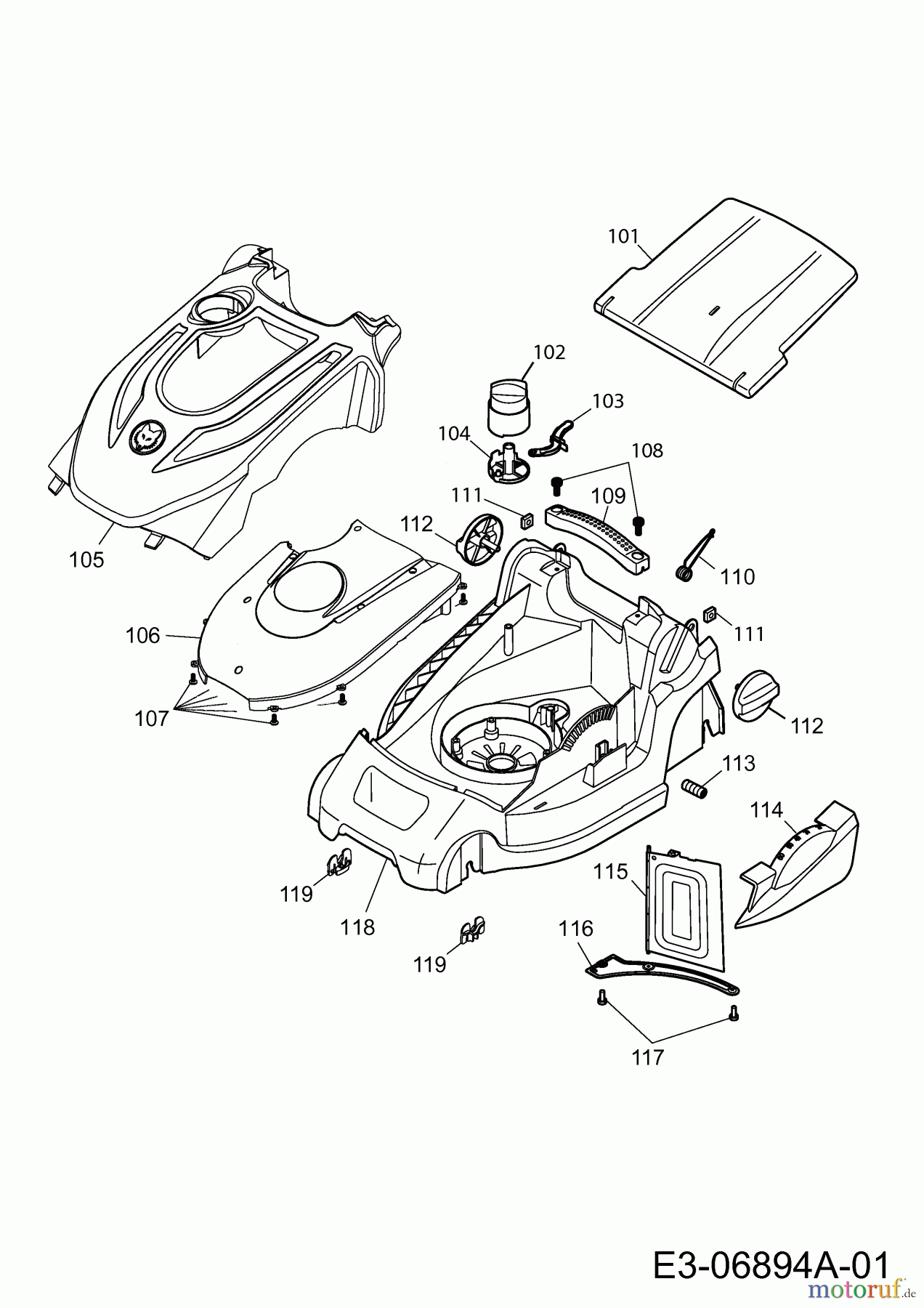 101
102
103
104
108
111
109
112
105
110
106
111
107
112
113
114
115
119
118
116
119
117
E3-06894A-01
motoruf.de