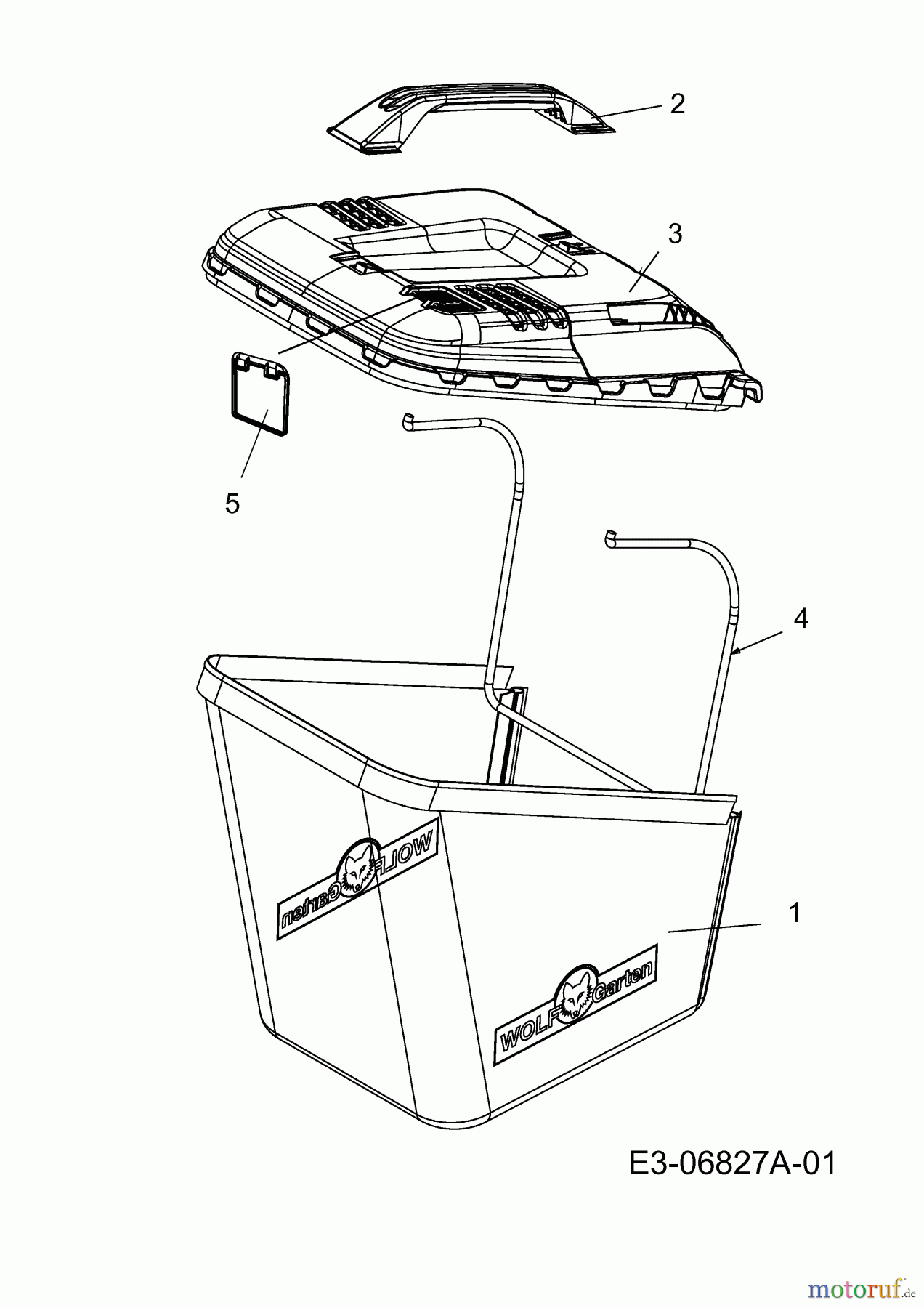 2

3

5

4

WOLF Garten

1

WOLF Garten

E3-06827A-01

motoruf.de