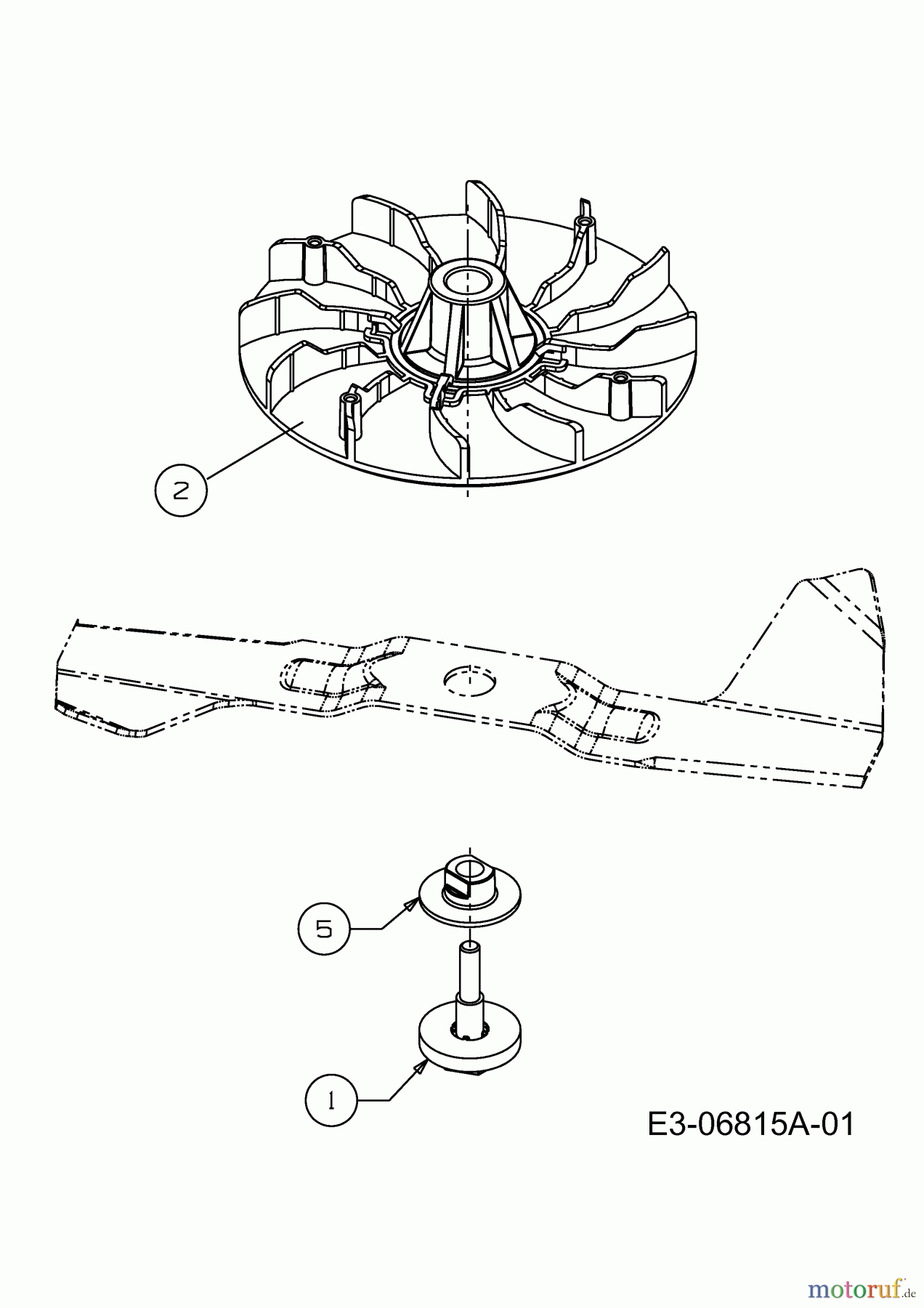 2

5

1

E3-06815A-01

motoruf.de