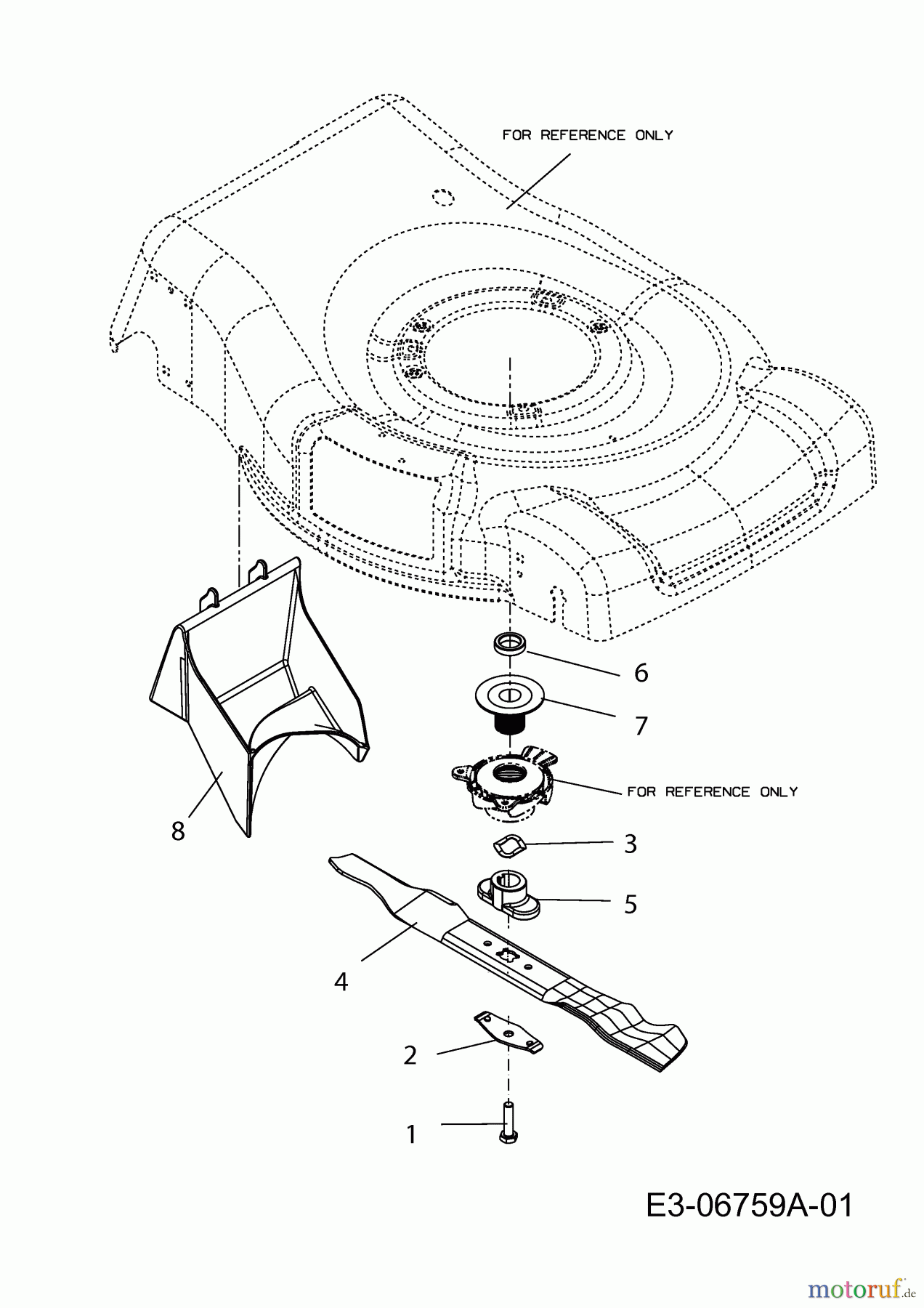 FOR REFERENCE ONLY

6

7

FOR REFERENCE ONLY

8

3

5

4

2

1

E3-06759A-01

motoruf.de