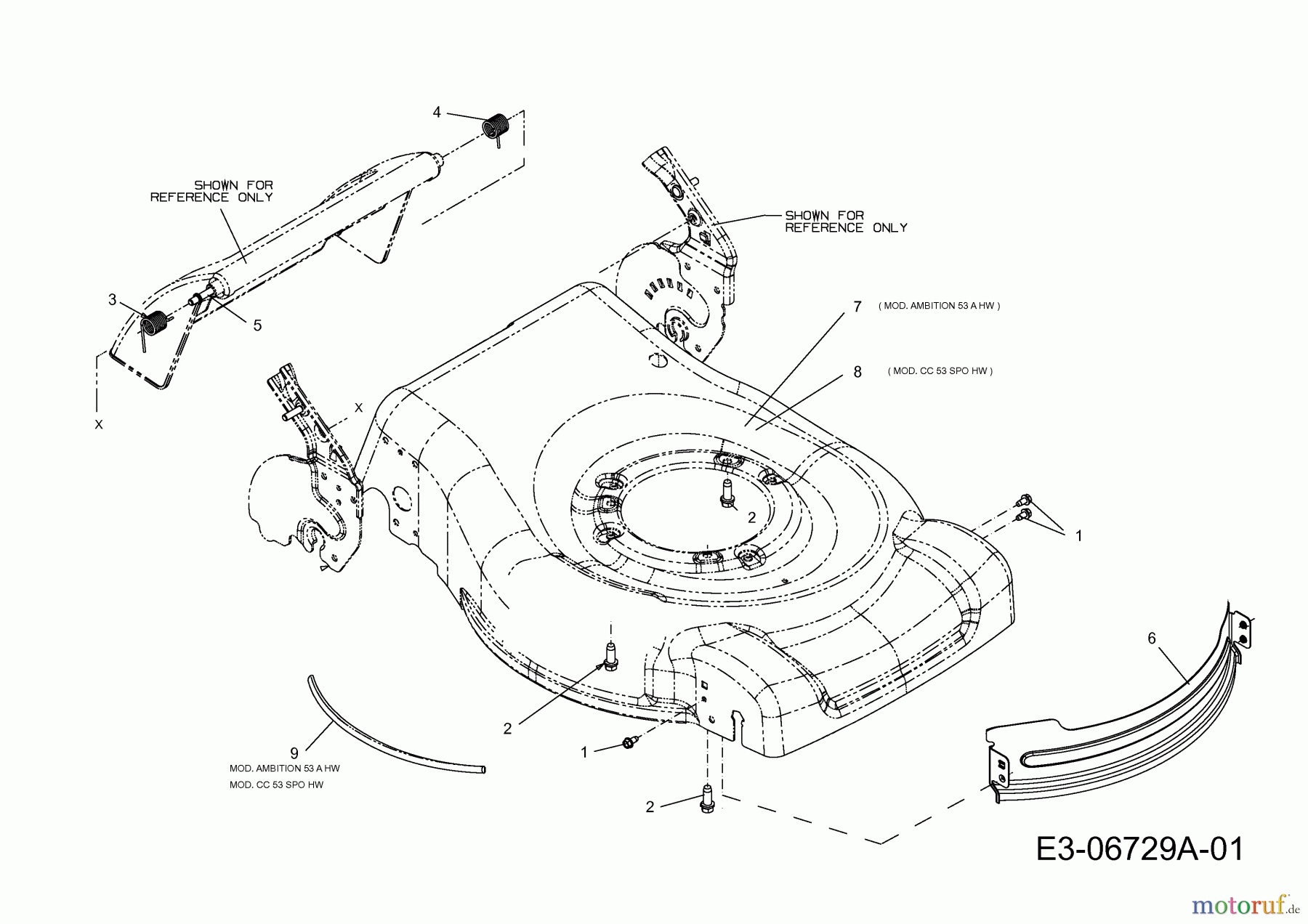 4

SHOWN FOR
REFERENCE ONLY

SHOWN FOR
REFERENCE ONLY

3

5

7 ( MOD. AMBITION 53 A HW )

8 ( MOD. CC 53 SPO HW )

X

X

2

1

6

2

1

9

MOD. AMBITION 53 A HW
MOD. CC 53 SPO HW

2

E3-06729A-01

motoruf.de