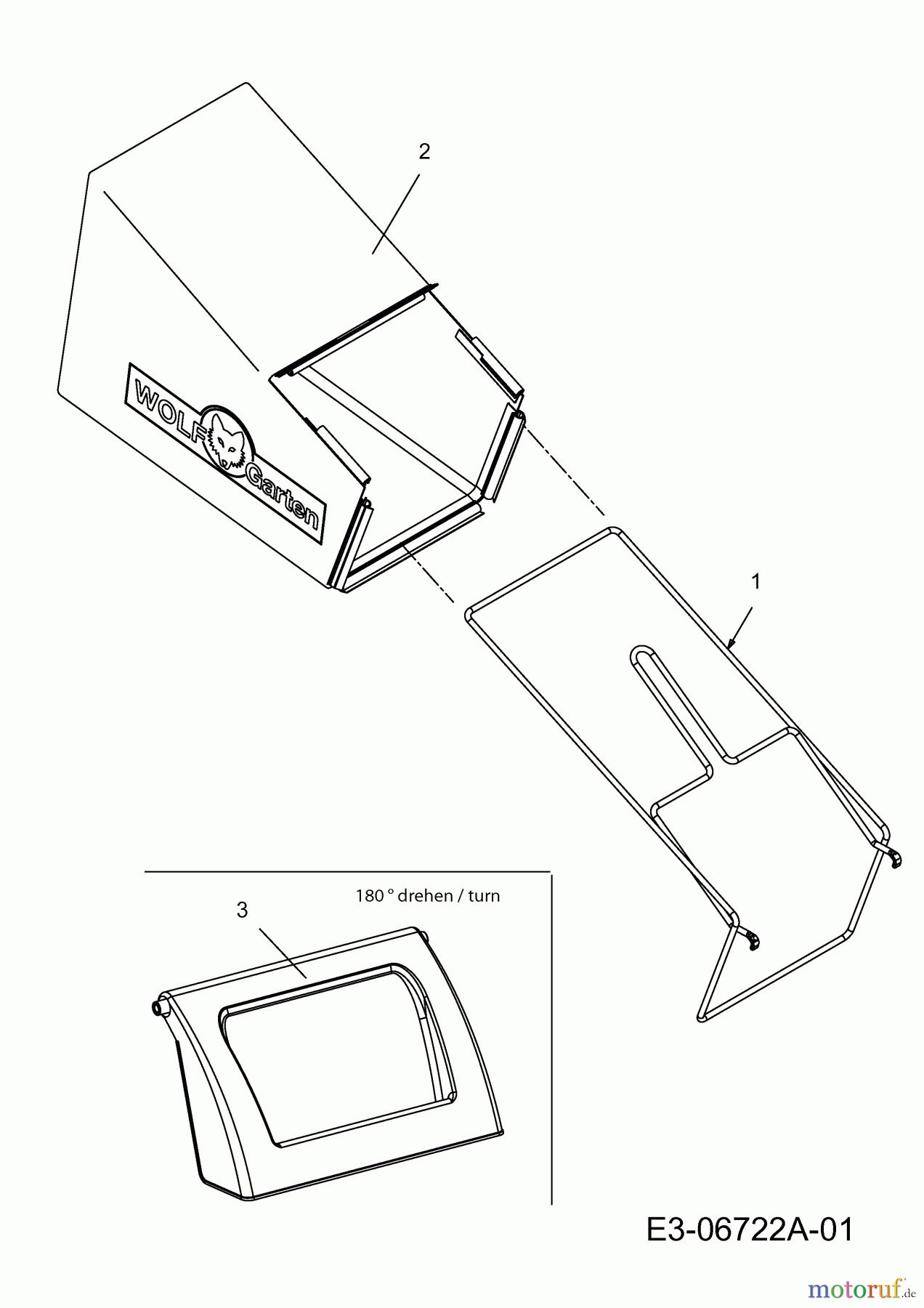 2

WOLF Garten

1

180 ° drehen / turn

3

E3-06722A-01

motoruf.de