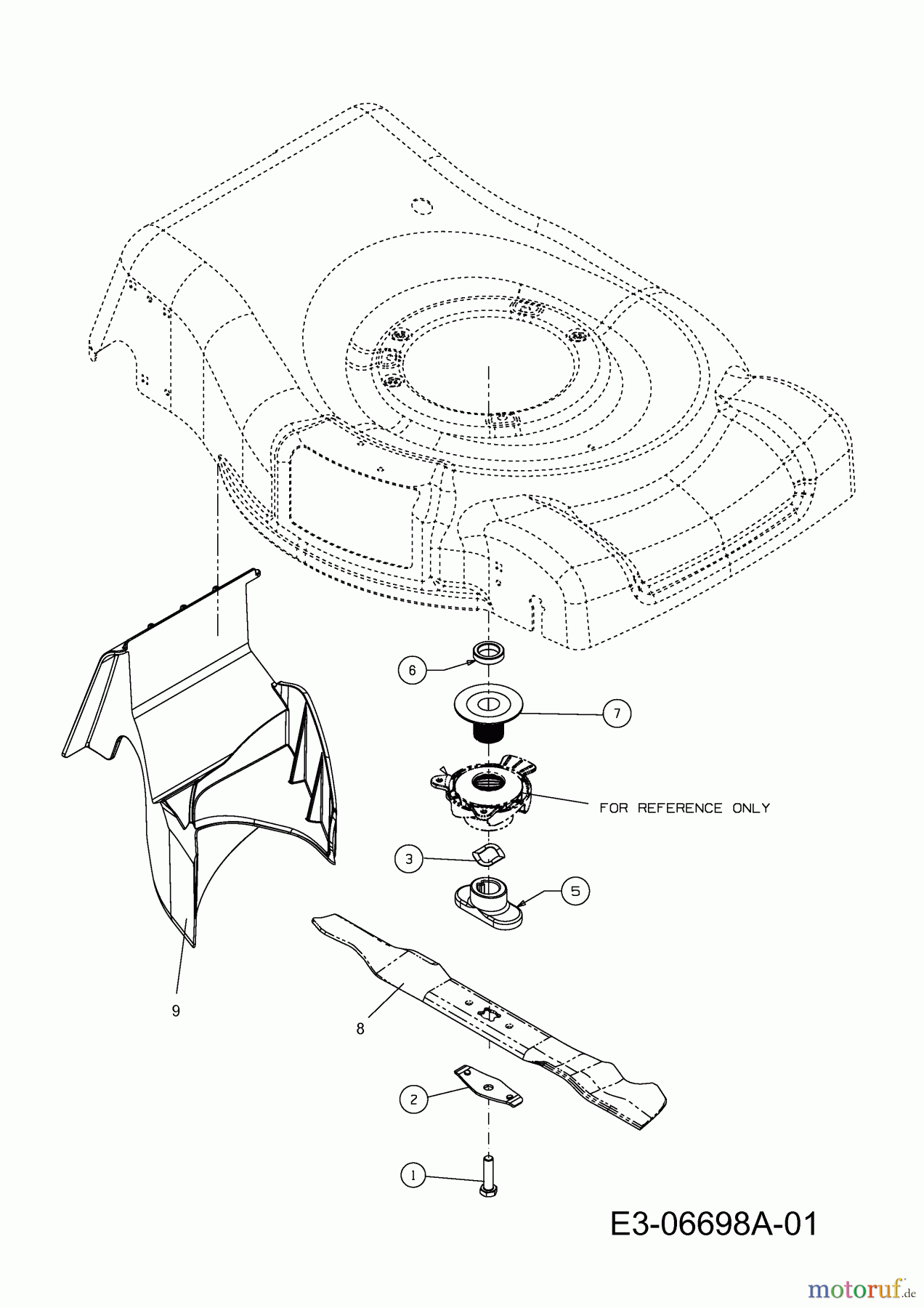 6

7

FOR REFERENCE ONLY

3

5

9

8

2

1

E3-06698A-01

motoruf.de