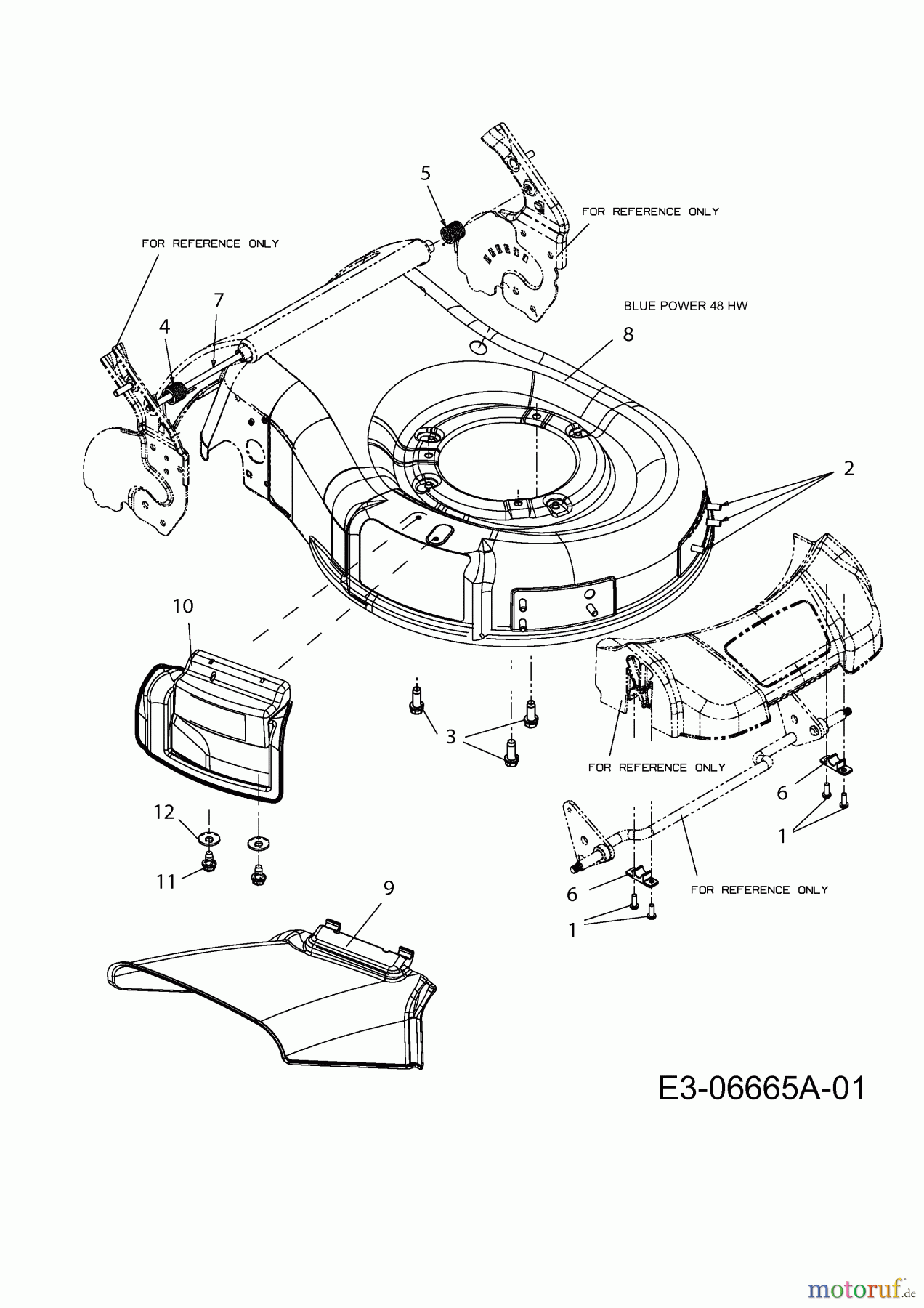 5

FOR REFERENCE ONLY

FOR REFERENCE ONLY

7

4

BLUE POWER 48 HW

8

2

10

3

FOR REFERENCE ONLY

6

1

12

11

6

FOR REFERENCE ONLY

1

9

E3-06665A-01

motoruf.de