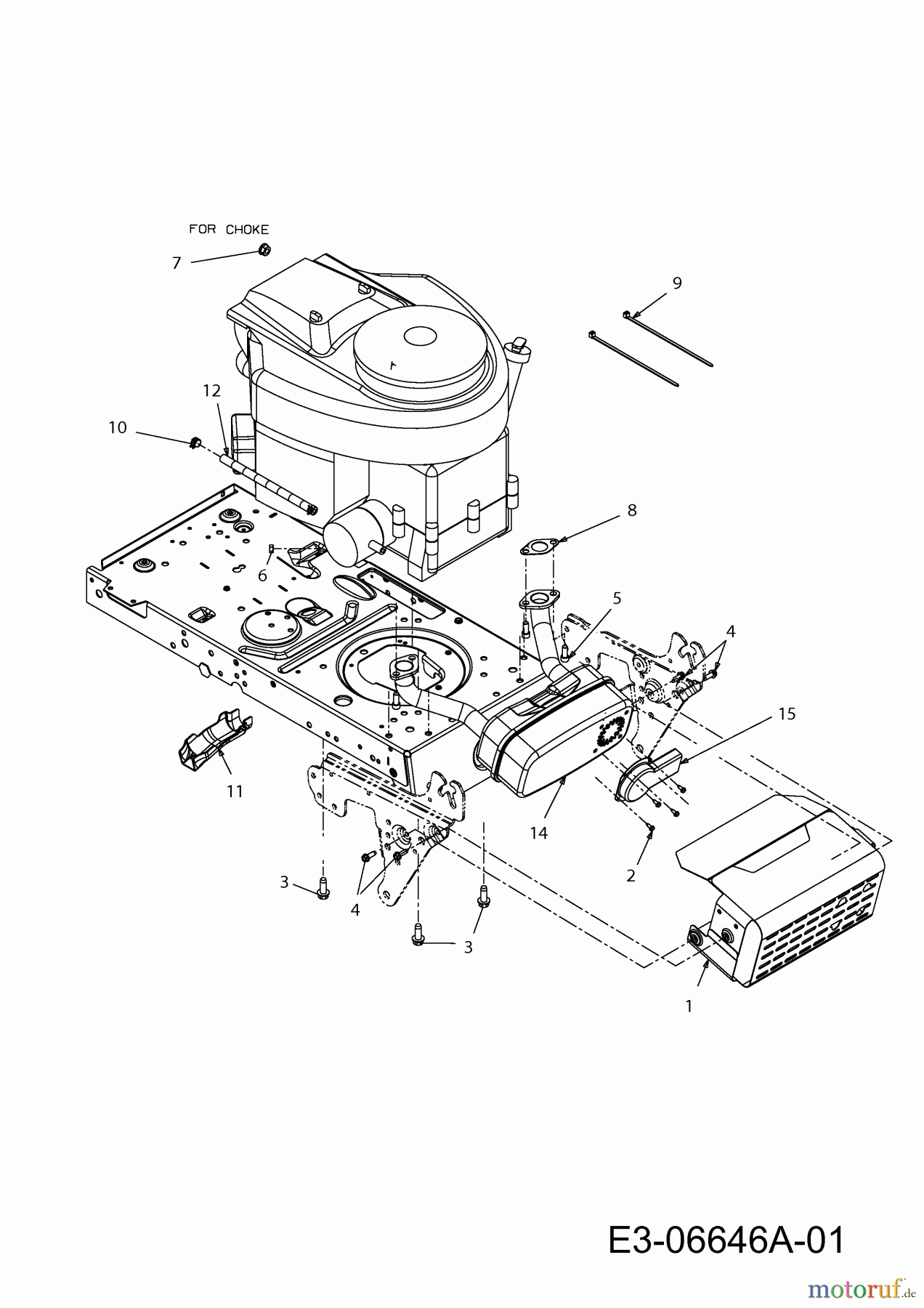 FOR CHOKE

7

9

12

10

8

6

5

4

15

11

14

2

3

4

3

1

E3-06646A-01

motoruf.de