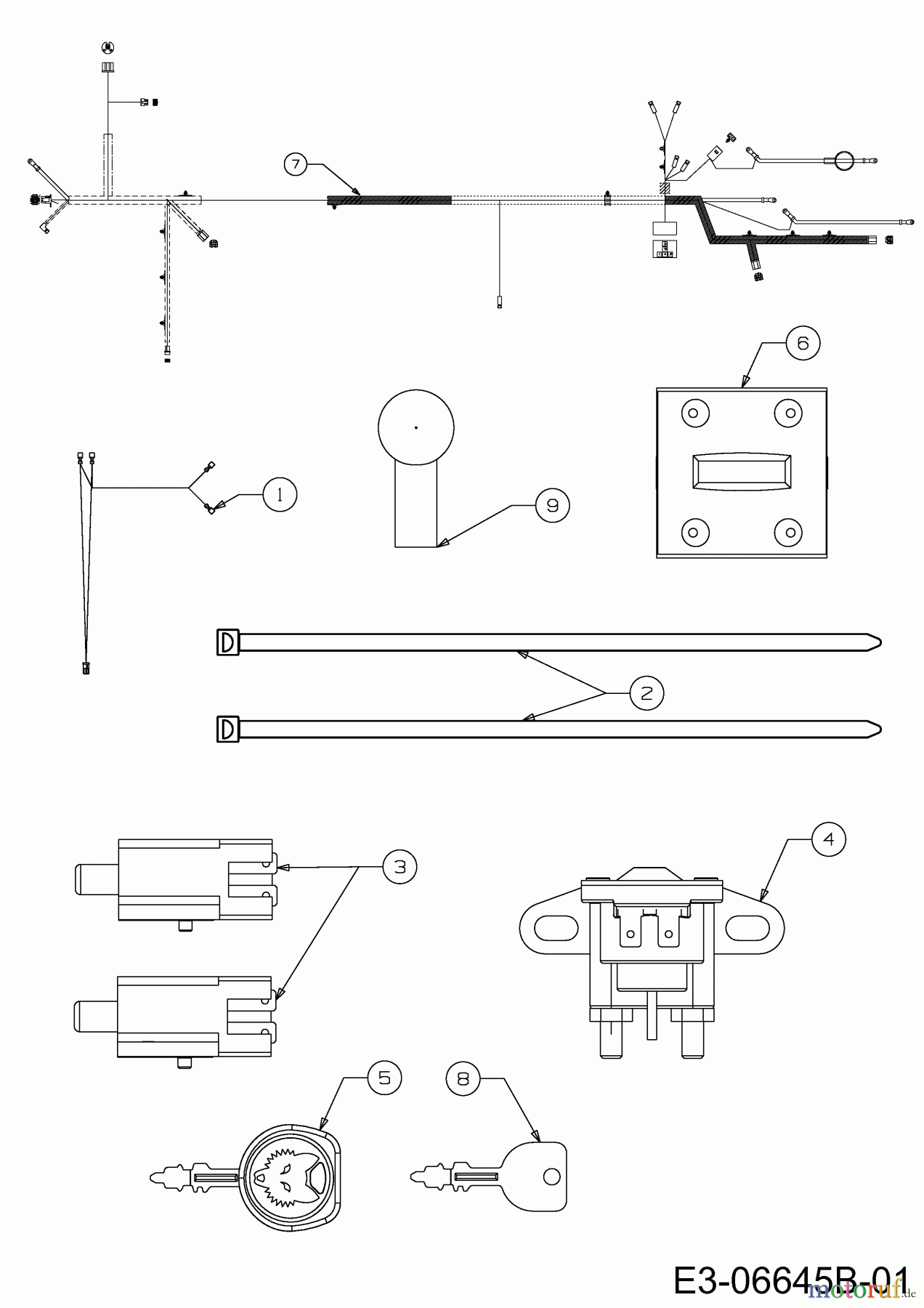 7

6

1

9

2

3

4

5

8

E3-06645B-01

motoruf.de