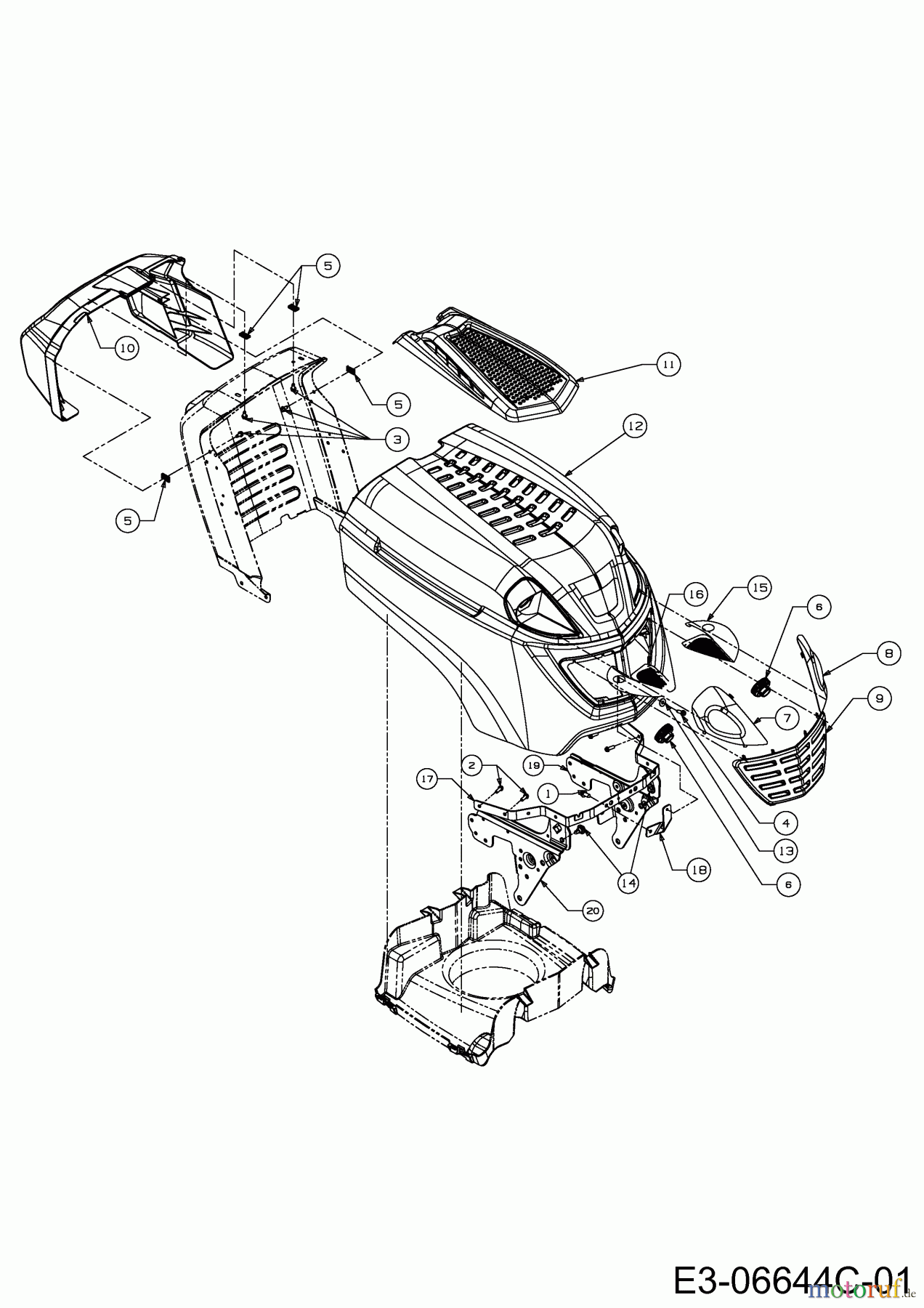 5
10
11
5
3
12
5
16
15
6
8
9
7
2
19
17
1
4
13
14
18
6
20
E3-06644C-01
motoruf.de