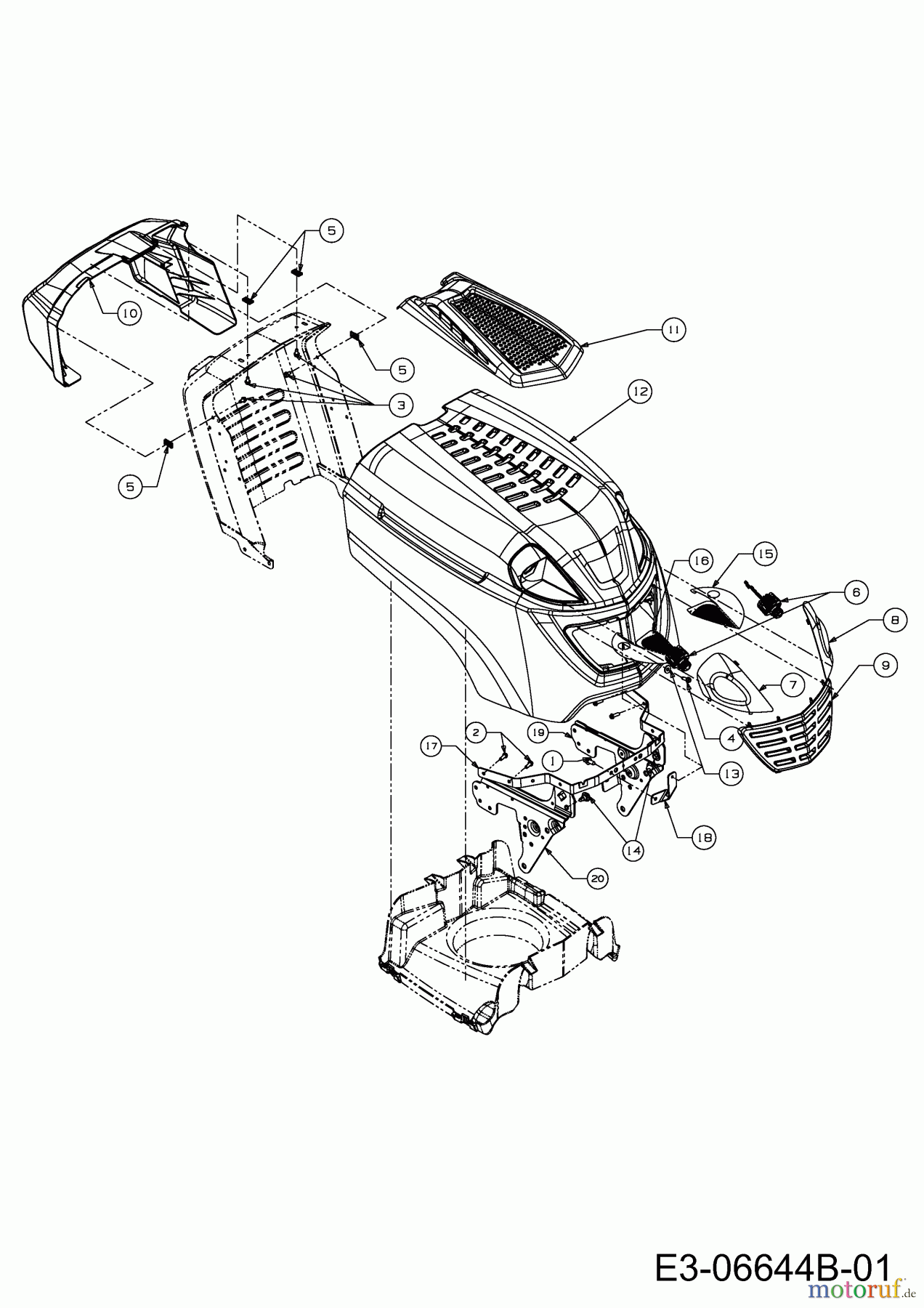 5
10
11
5
3
12
5
16
15
6
8
9
7
4
13
19
2
17
1
18
14
20
E3-06644B-01
motoruf.de