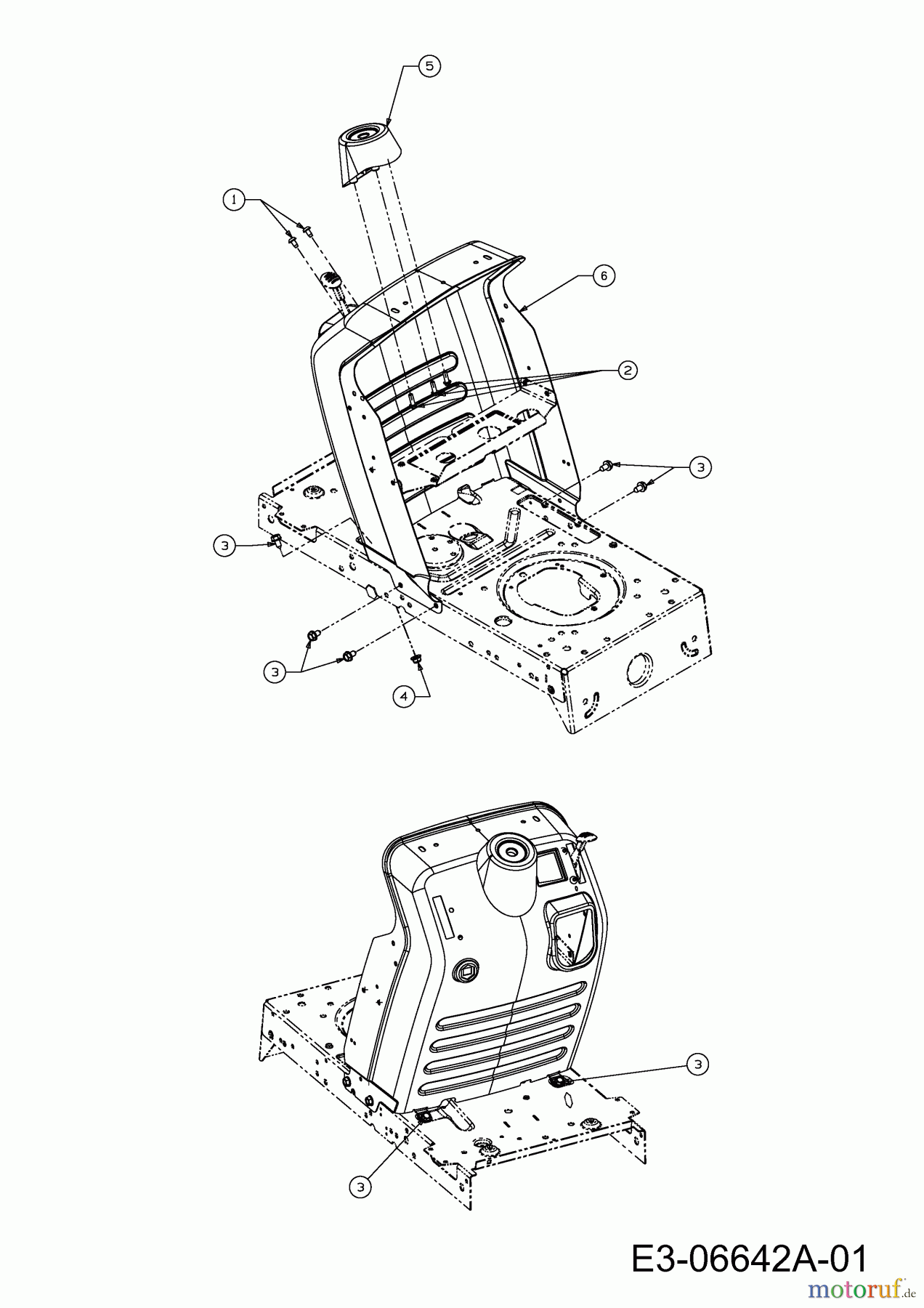 5

1

6

2

3

3

3

4

3

3

E3-06642A-01

motoruf.de