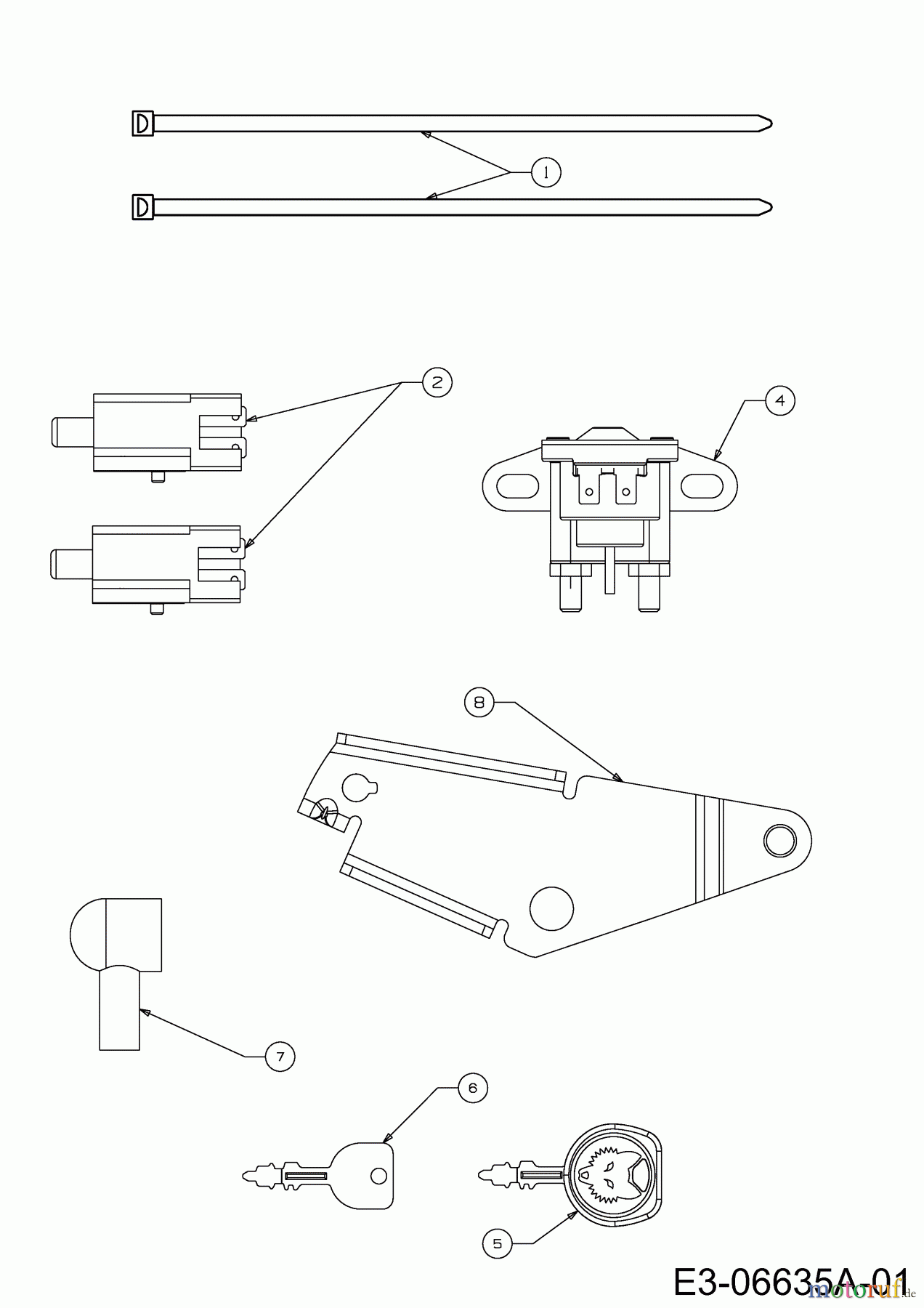 1

2

4

8

7

6

5

E3-06635A-01

motoruf.de