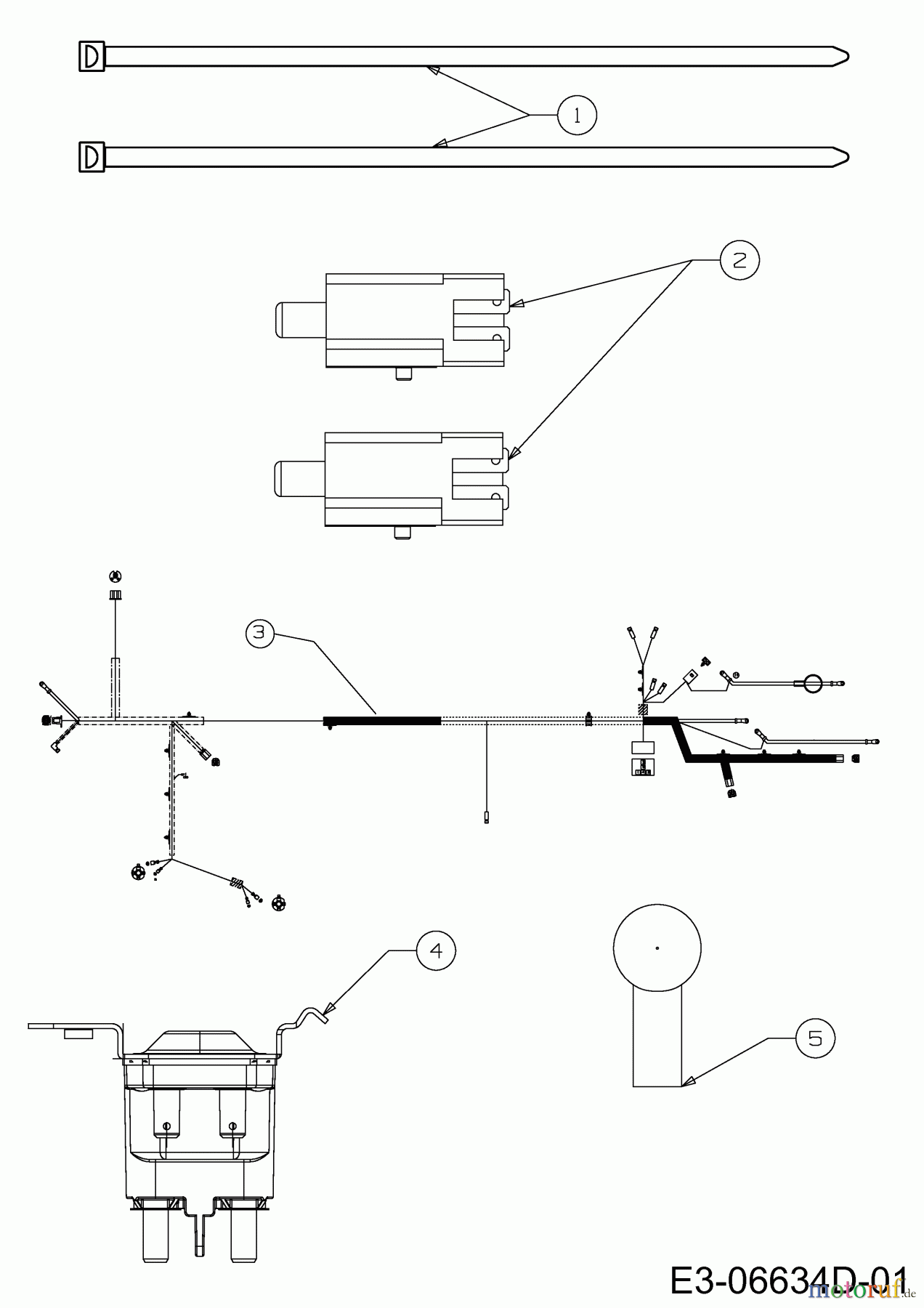 1

2

3

4

5

E3-06634D-01

motoruf.de