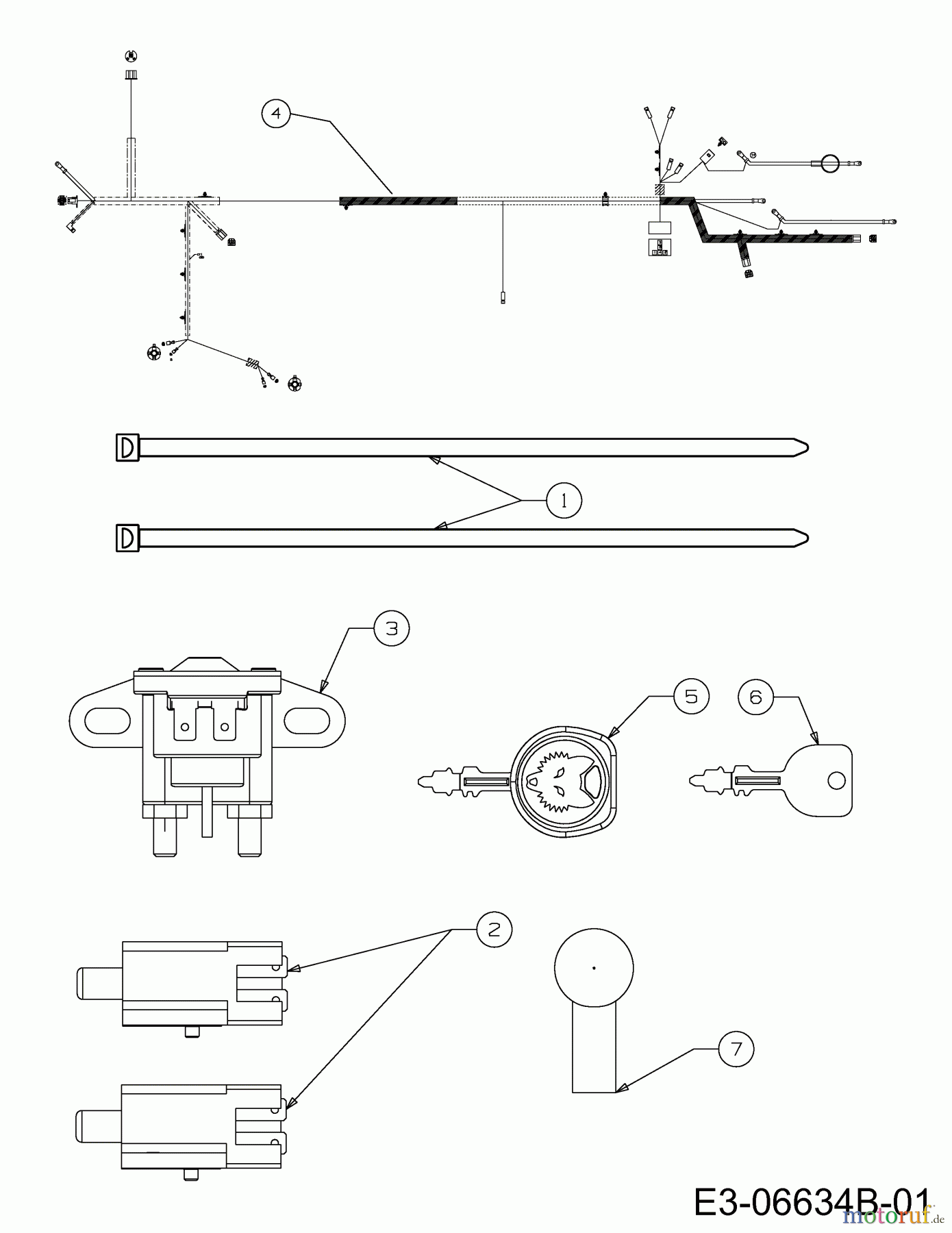 4

1

3

5

6

2

7

E3-06634B-01

motoruf.de