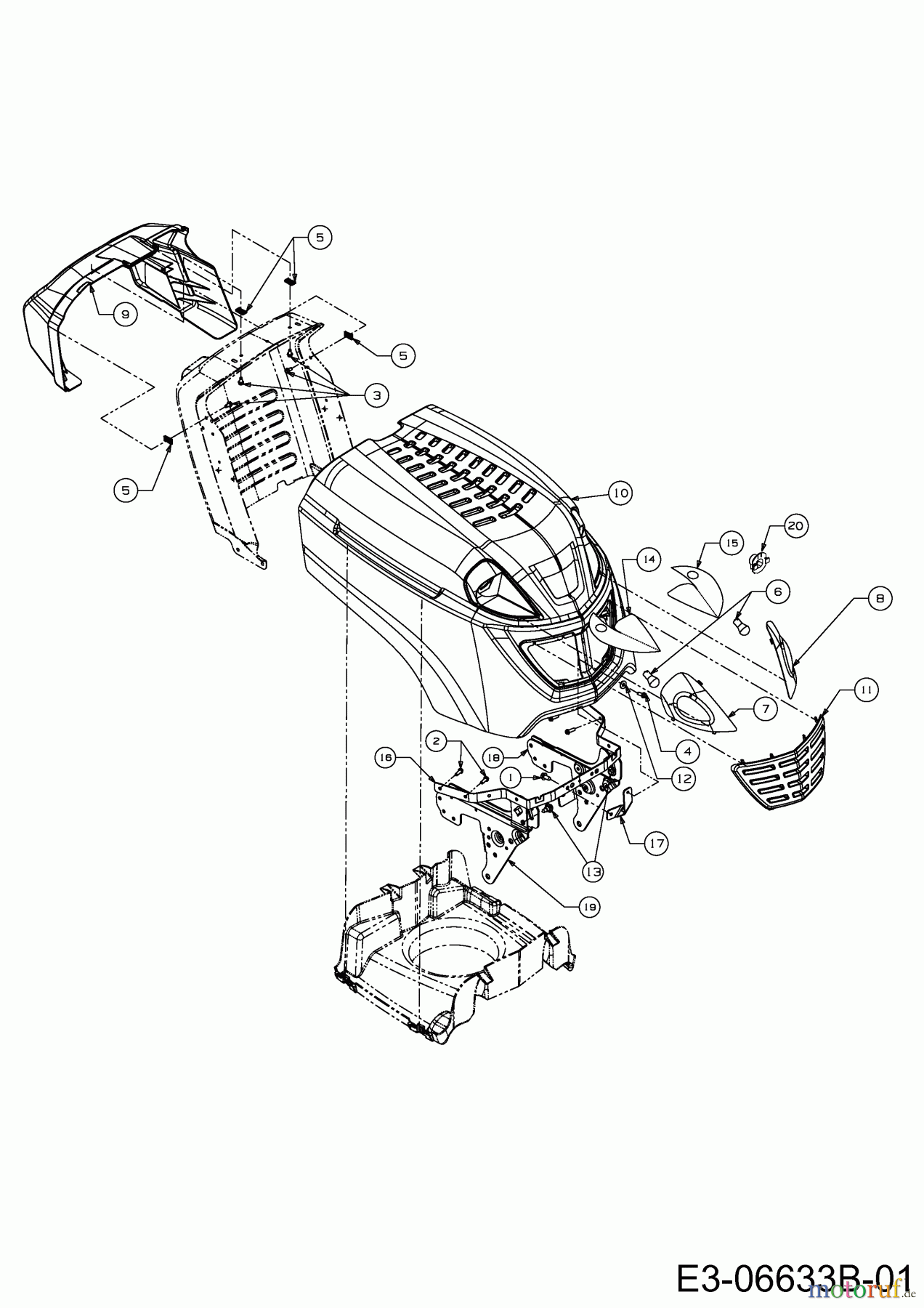 5
9
5
3
5
10
20
15
14
6
8
11
7
4
12
2
16
18
1
17
13
19
E3-06633B-01
motoruf.de