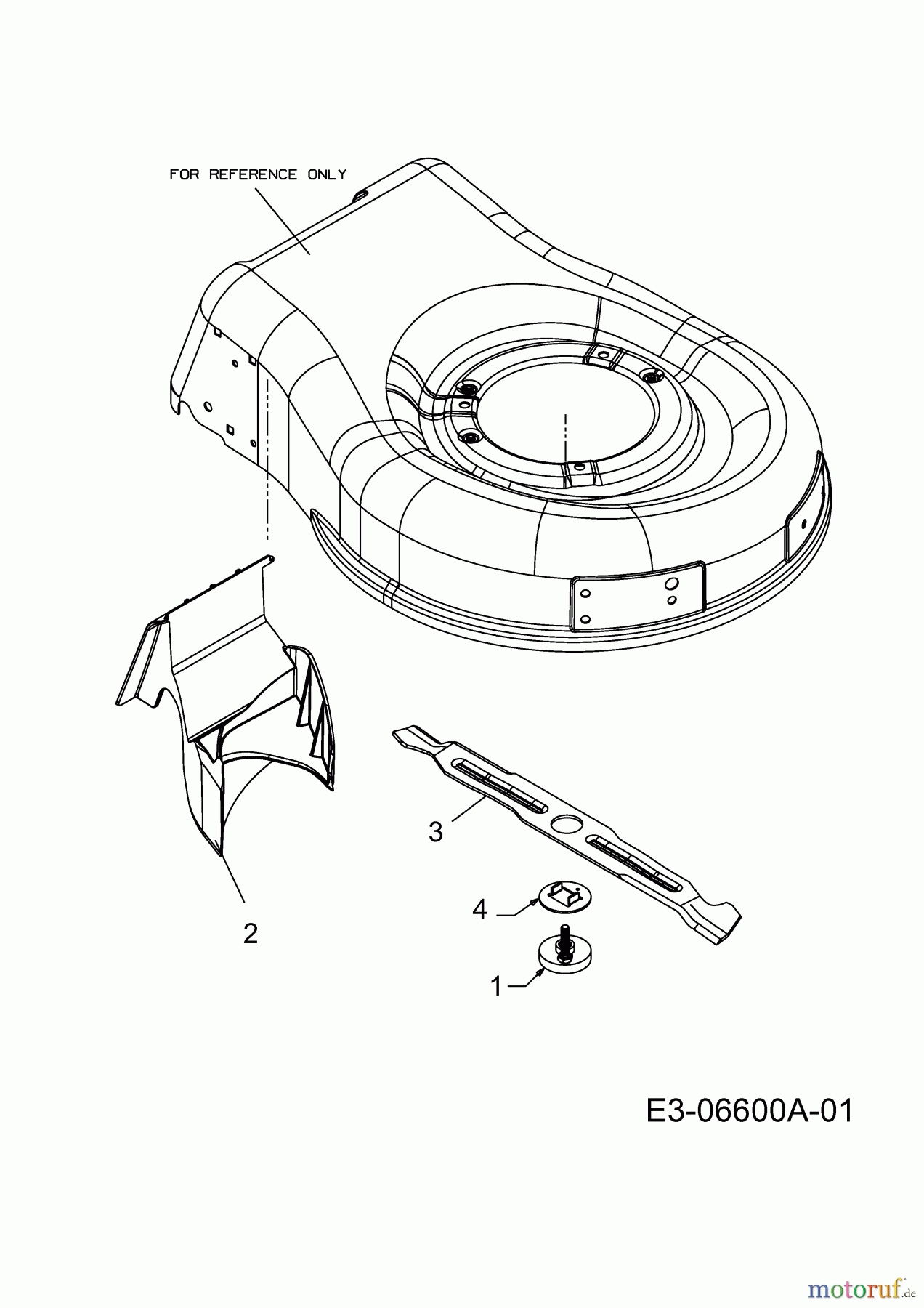 FOR REFERENCE ONLY

3

2

4

1

E3-06600A-01

motoruf.de