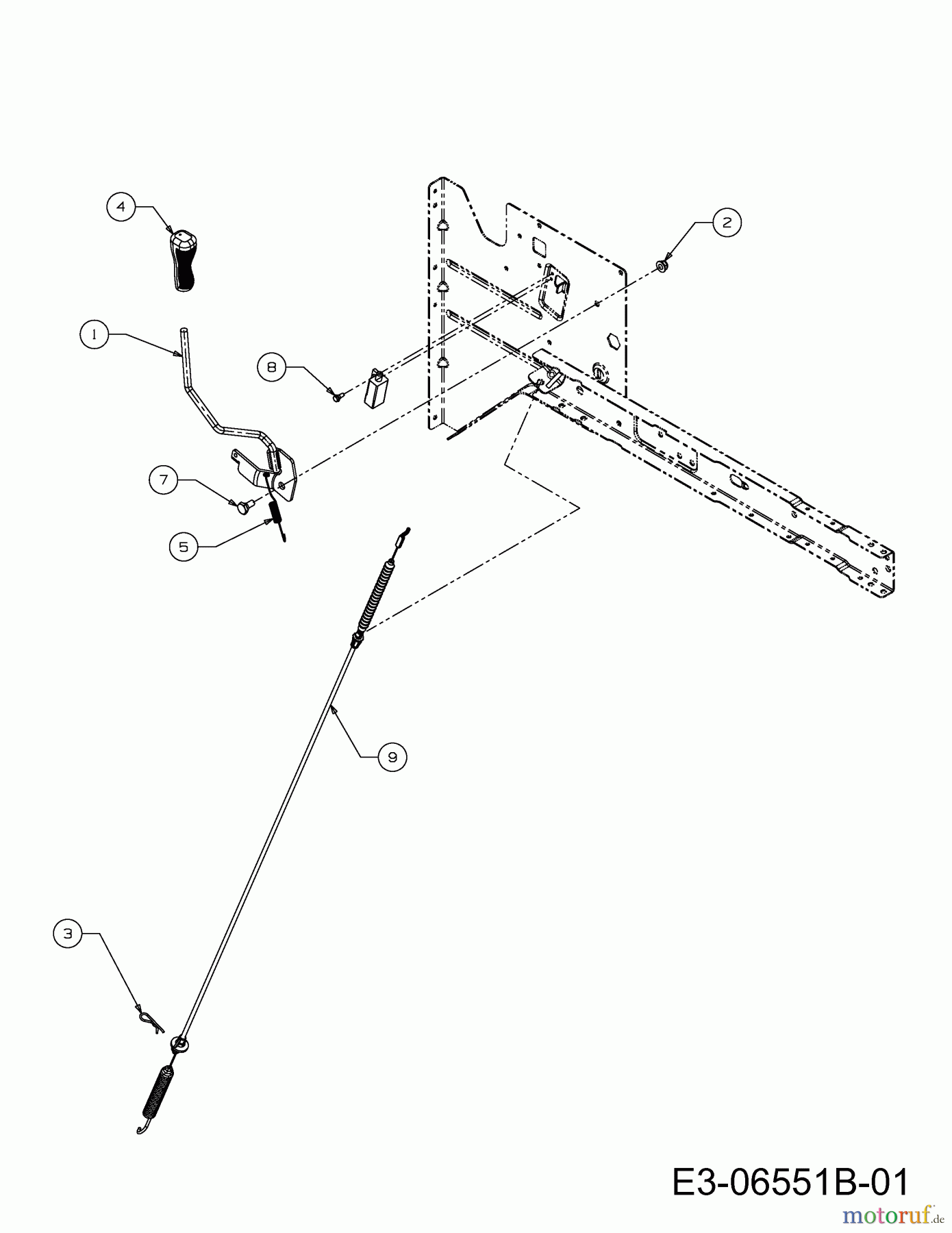 4

2

1

8

7

5

9

3

E3-06551B-01

motoruf.de