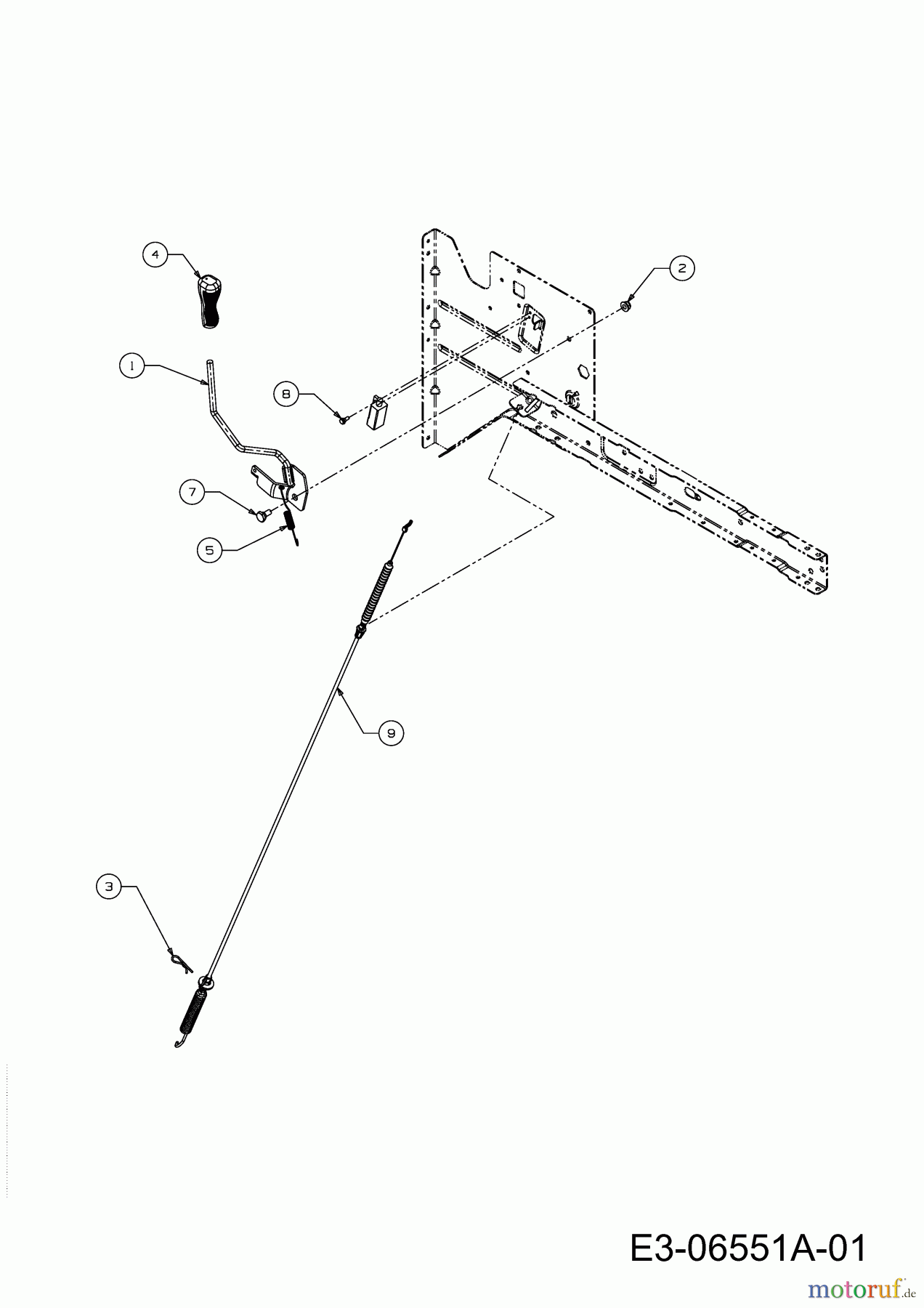 4

2

1

8

7

5

9

3

E3-06551A-01

motoruf.de