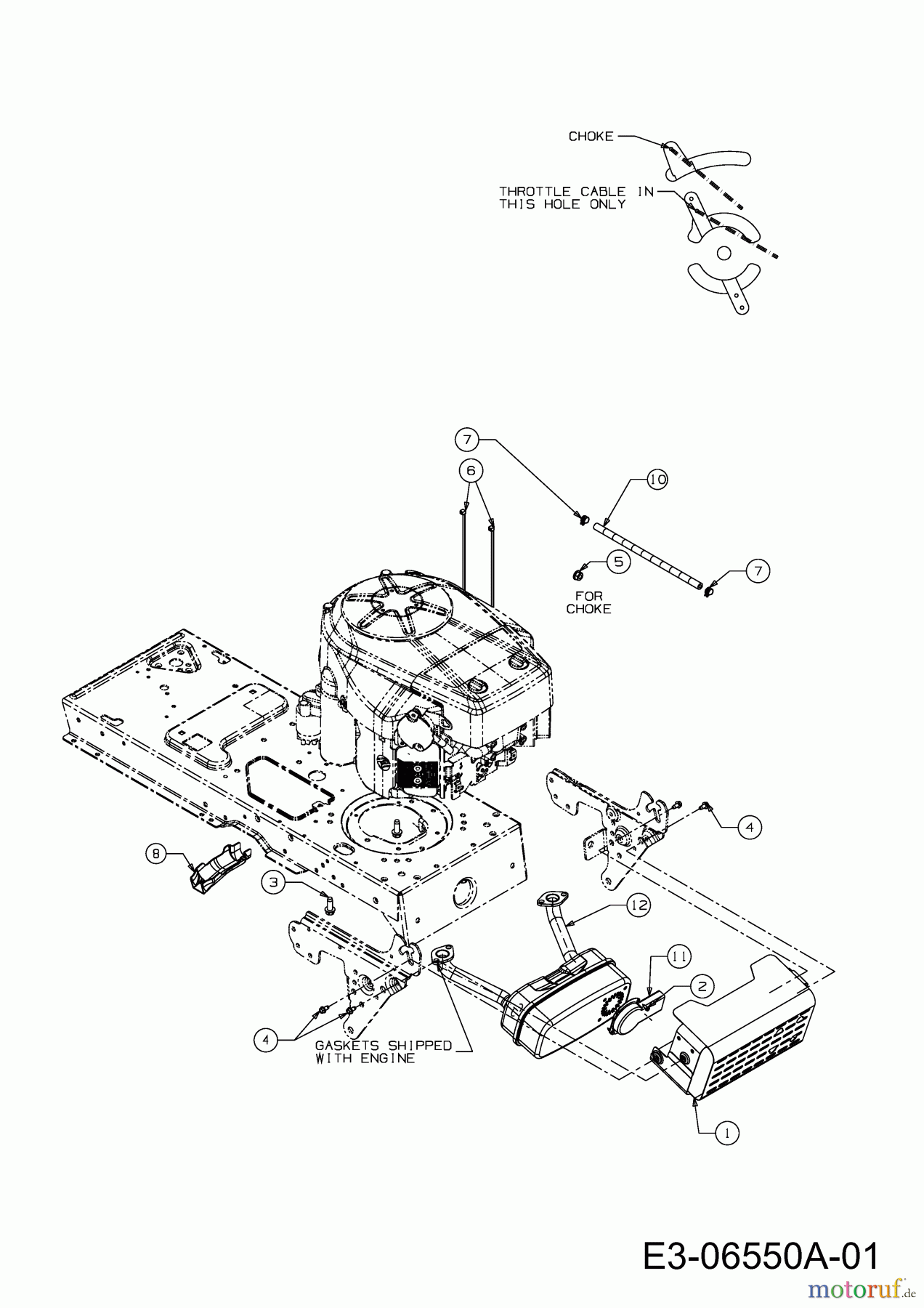 CHOKE

THROTTLE CABLE IN THIS HOLE ONLY

7

6

10

5

FOR CHOKE

7

4

8

3

12

11

2

4

GASKETS SHIPPED WITH ENGINE

1

E3-06550A-01

motoruf.de