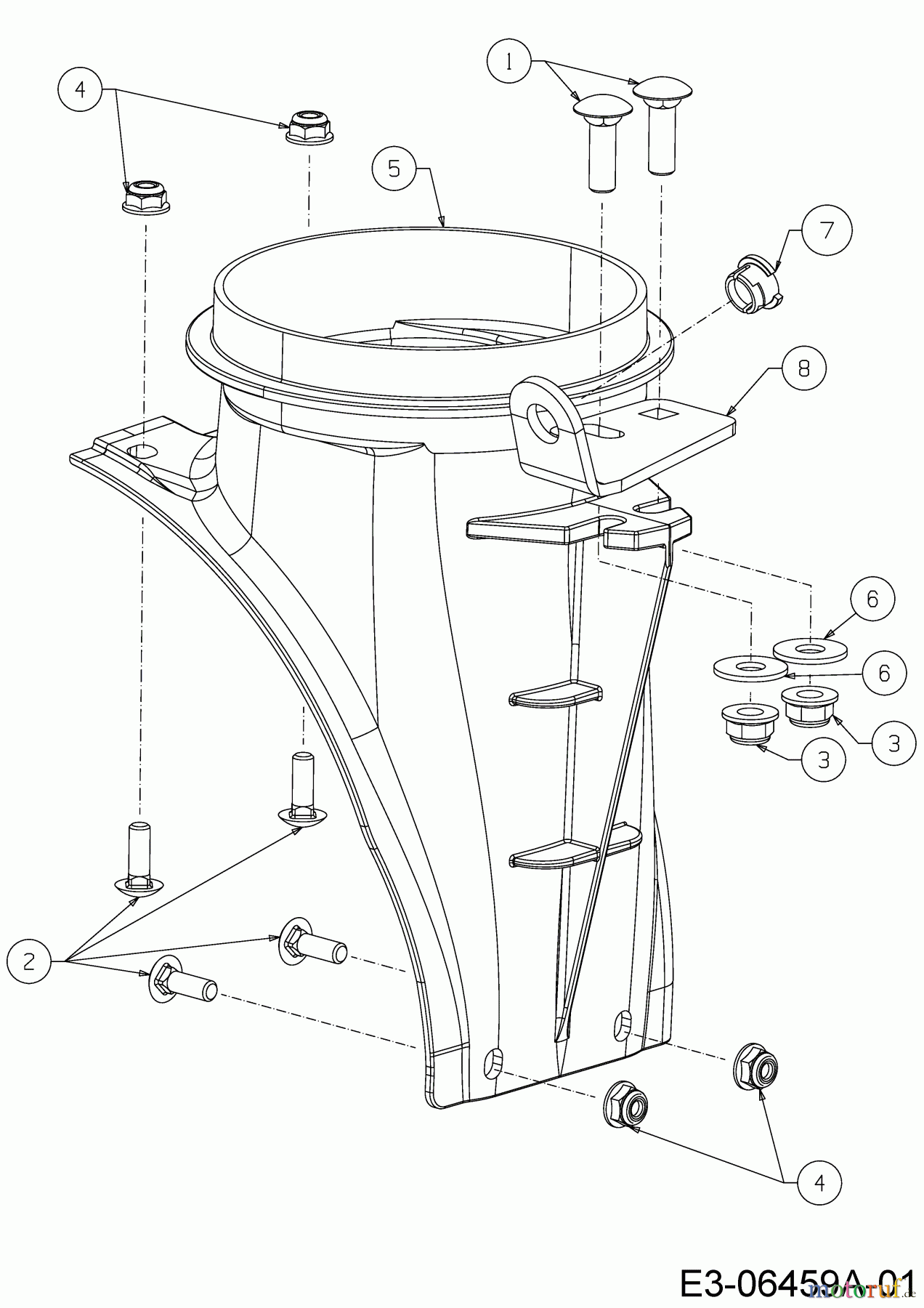 4
1
5
7
8
6
6
3
3
2
4
E3-06459A-01
motoruf.de