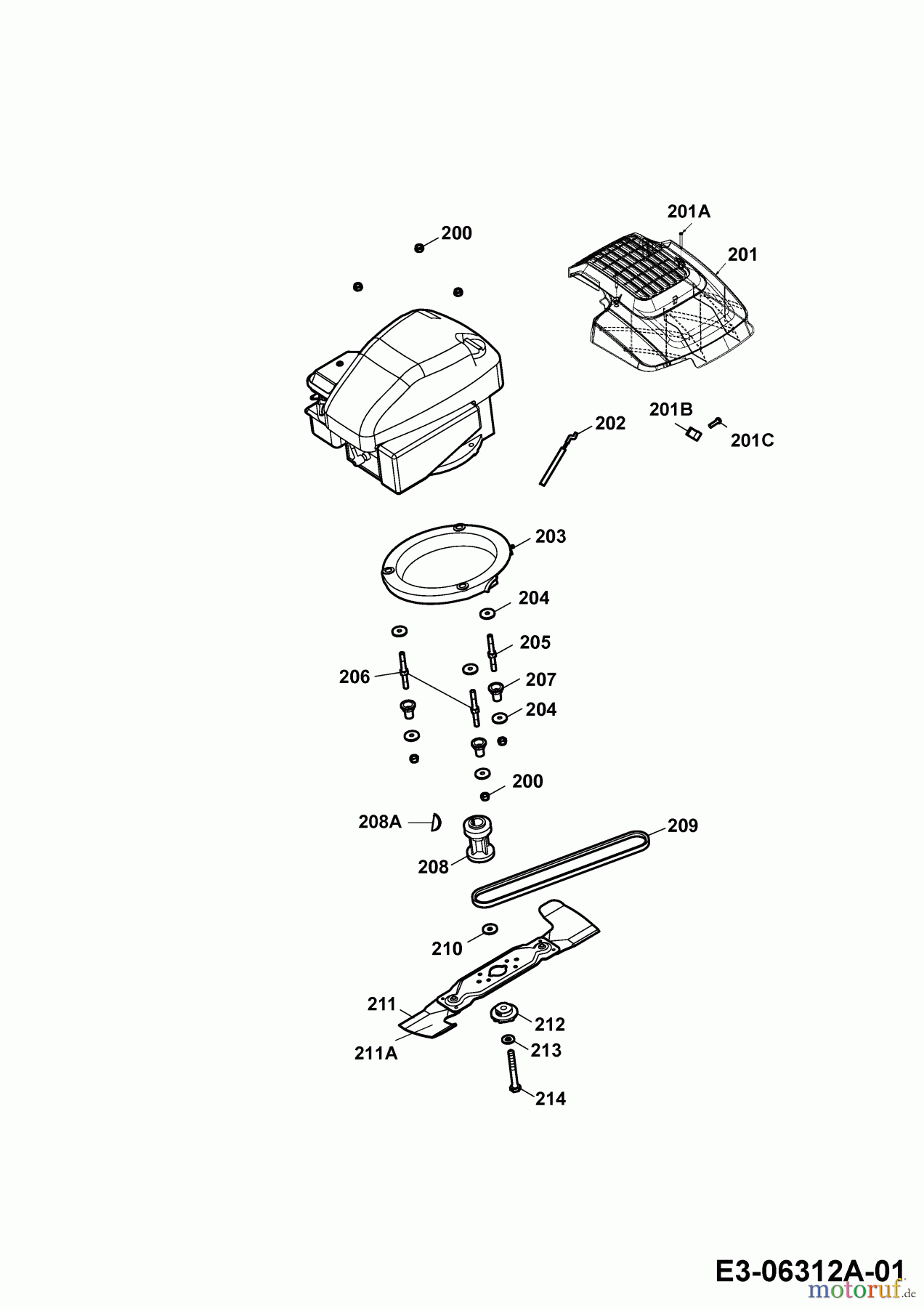 201A
200
201
201B
202
201C
203
204
205
206
207
204
200
208A
209
208
210
211
212
211A
213
214
E3-06312A-01
motoruf.de