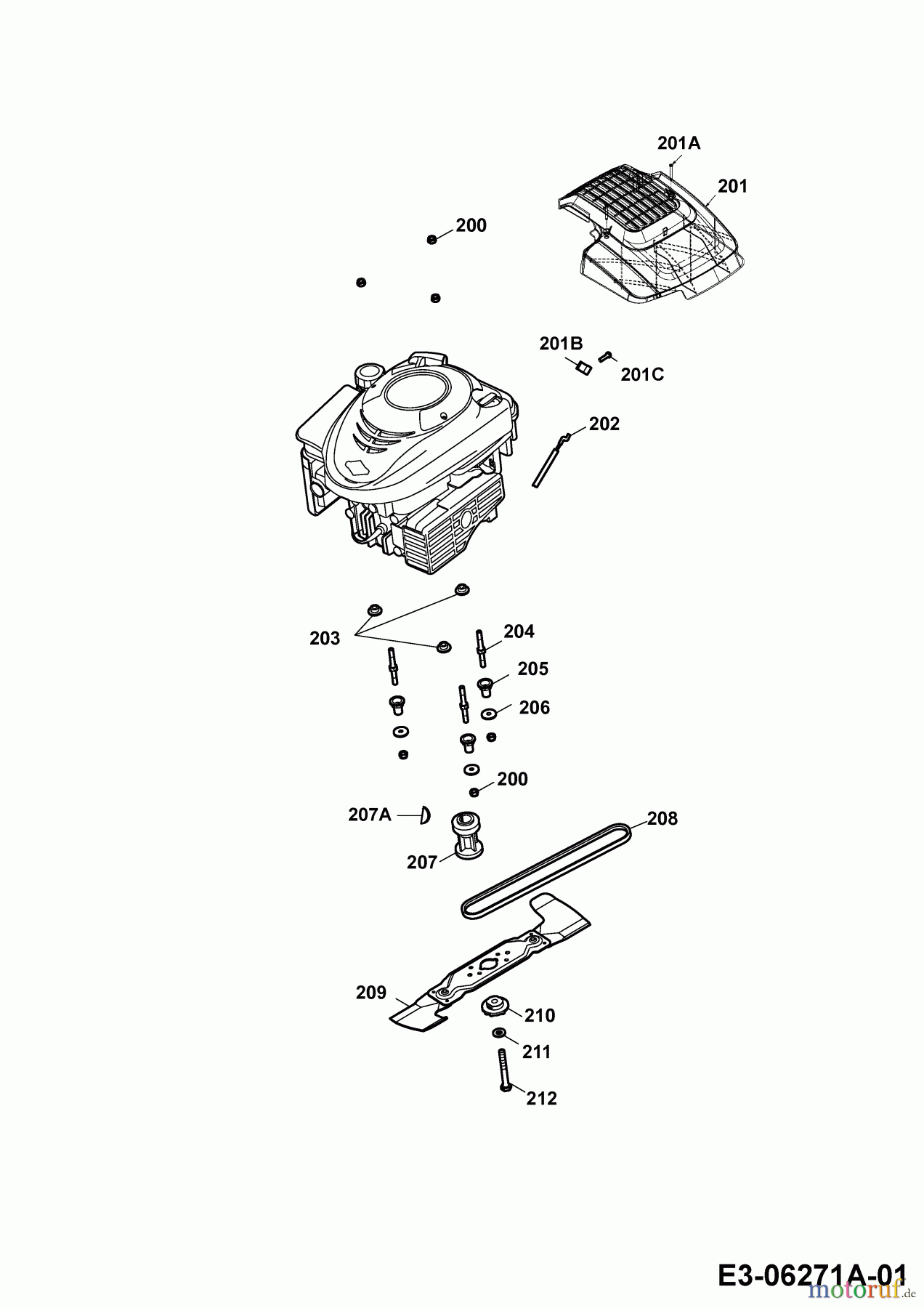 201A
201
200
201B
201C
202
203
204
205
206
200
207A
208
207
209
210
211
212
E3-06271A-01
motoruf.de