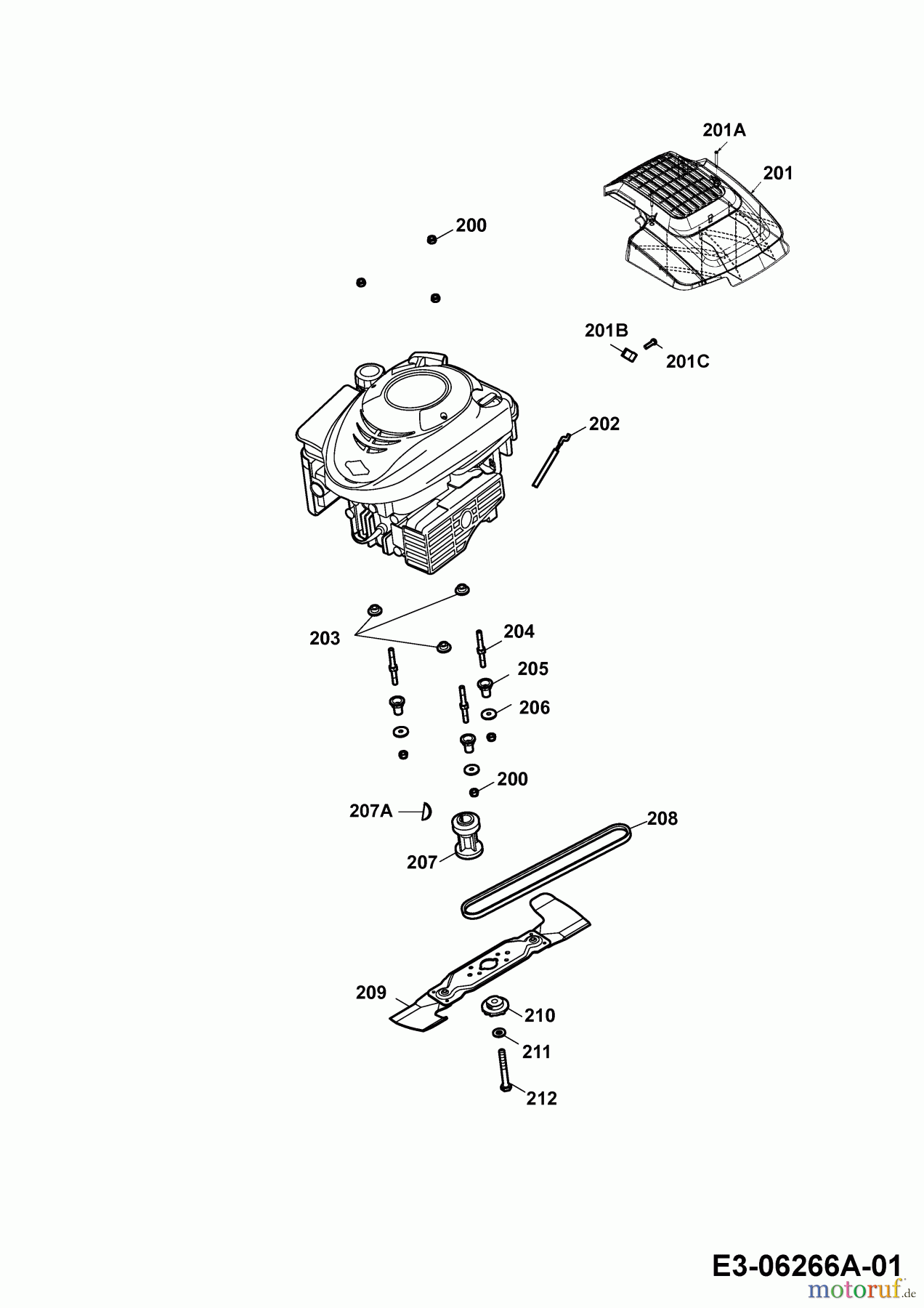 201A
201
200
201B
201C
202
203
204
205
206
200
207A
208
207
209
210
211
212
E3-06266A-01
motoruf.de