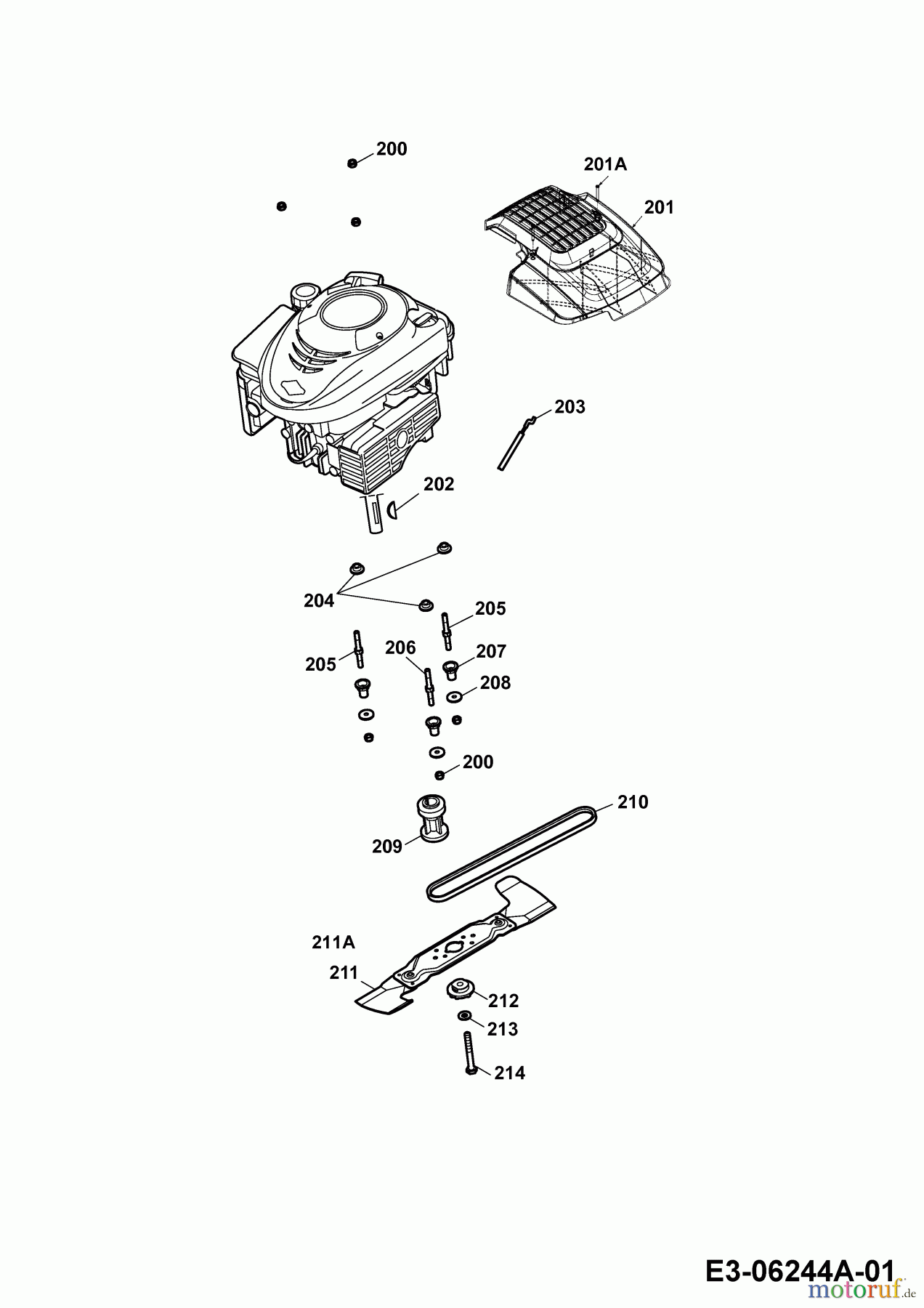 200

201A

201

203

202

204

205

205

206

207

208

200

210

209

211A

211

212

213

214

E3-06244A-01

motoruf.de