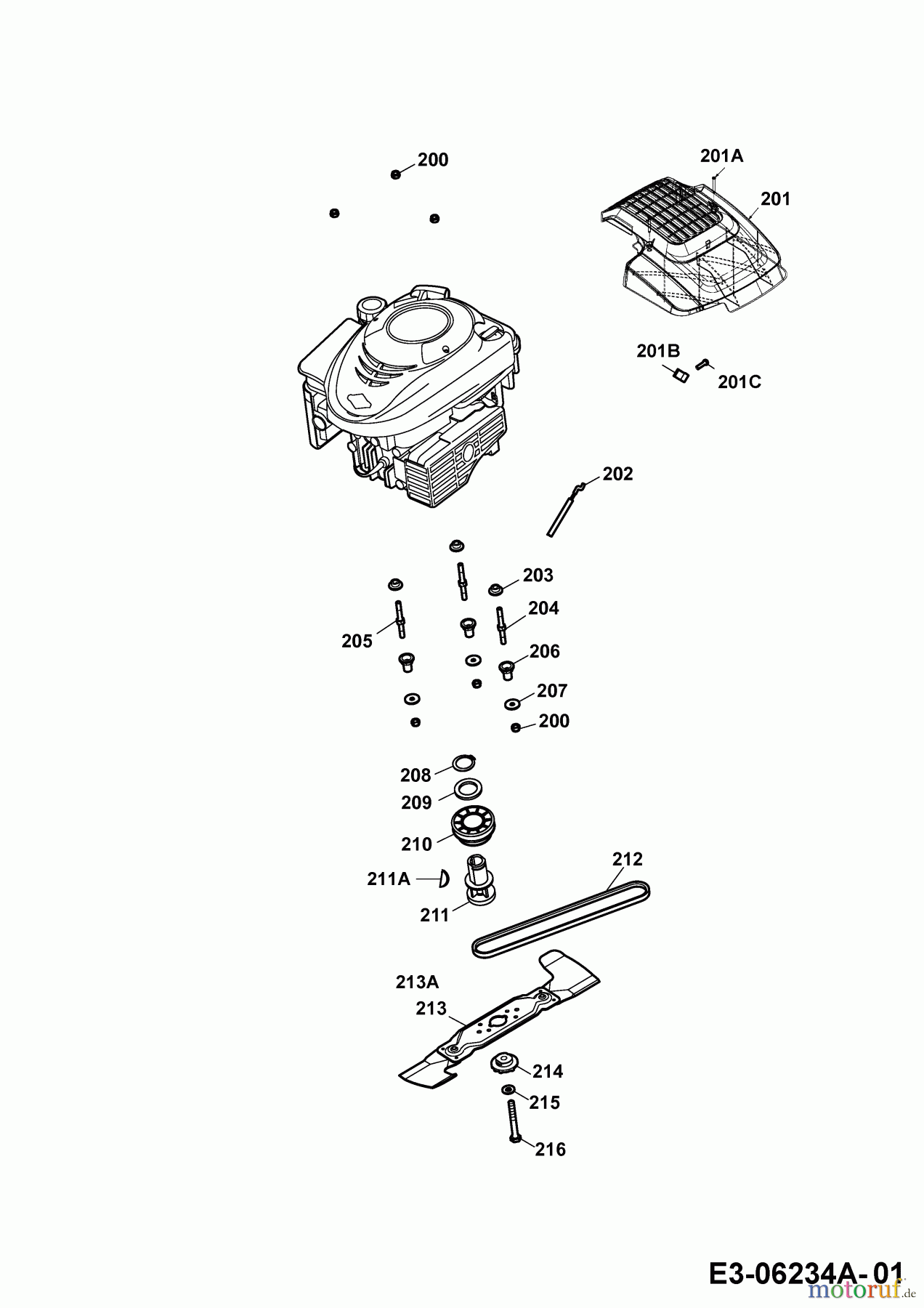 200
201A
201
201B
201C
202
203
204
205
206
207
200
208
209
210
211A
211
212
213A
213
214
215
216
E3-06234A- 01
motoruf.de