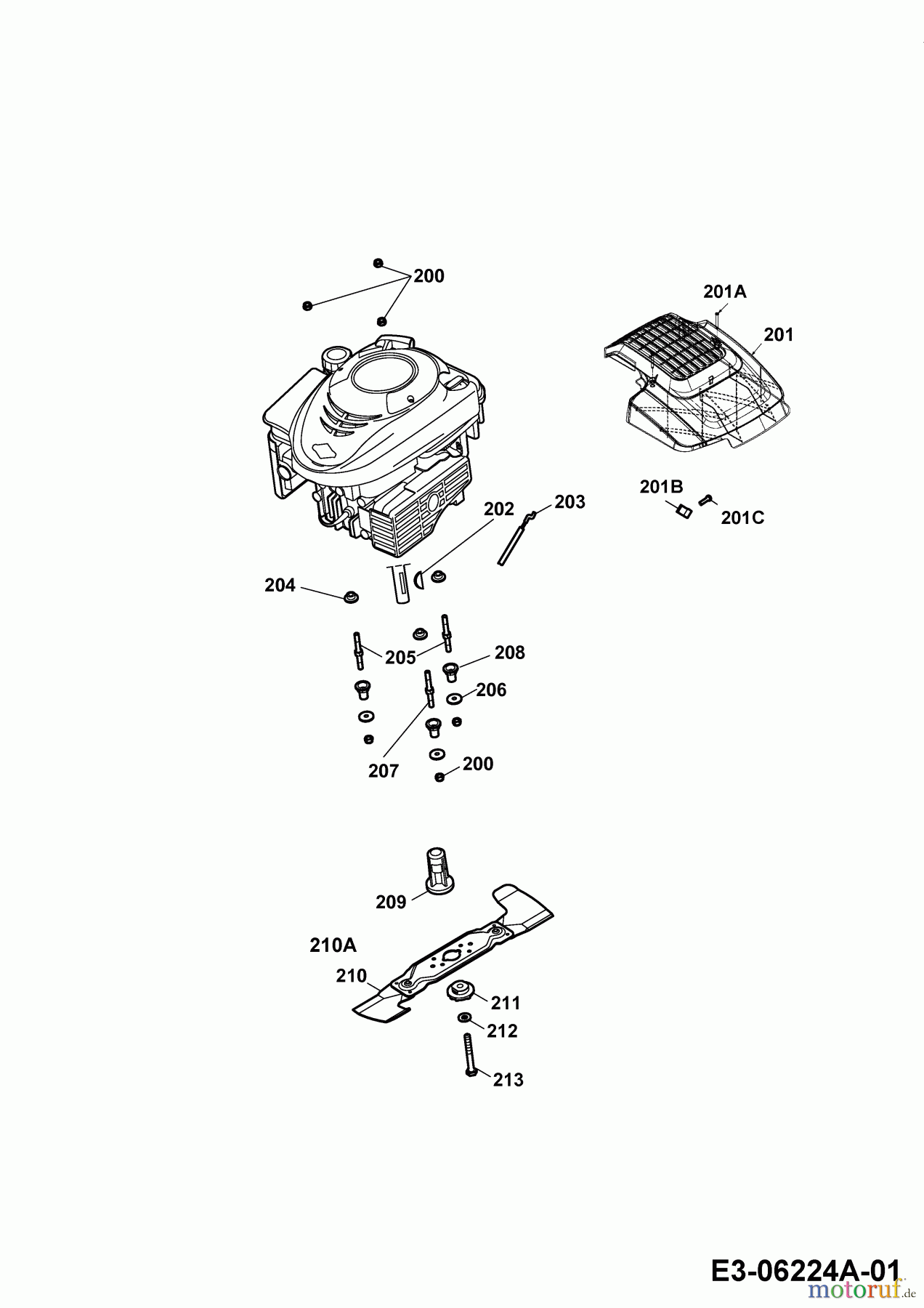 200

201A

201

201B

201C

202

203

204

205

208

206

207

200

209

210A

210

211

212

213

E3-06224A-01

motoruf.de