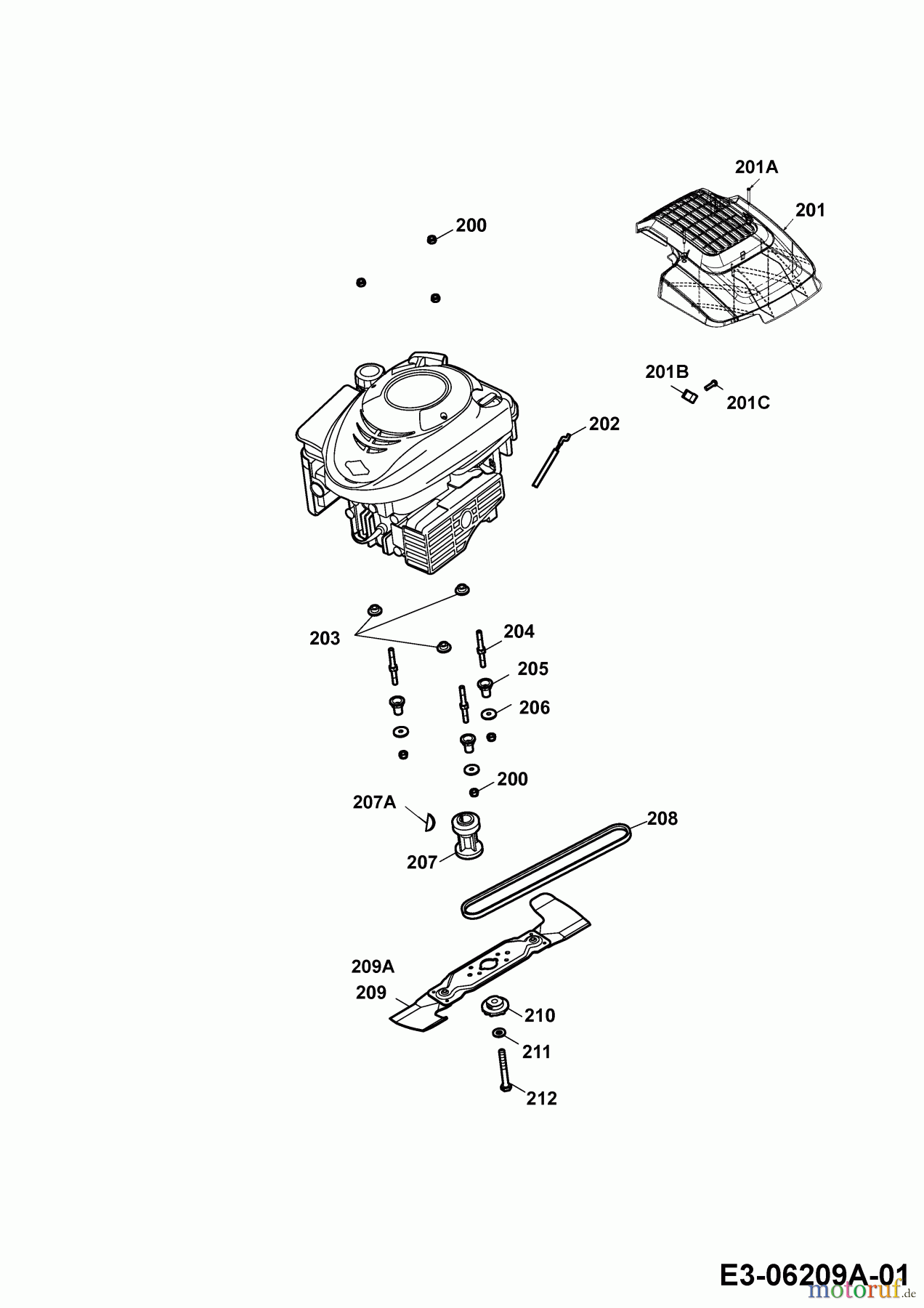 201A
201
200
201B
201C
202
203
204
205
206
200
207A
208
207
209A
209
210
211
212
E3-06209A-01
motoruf.de