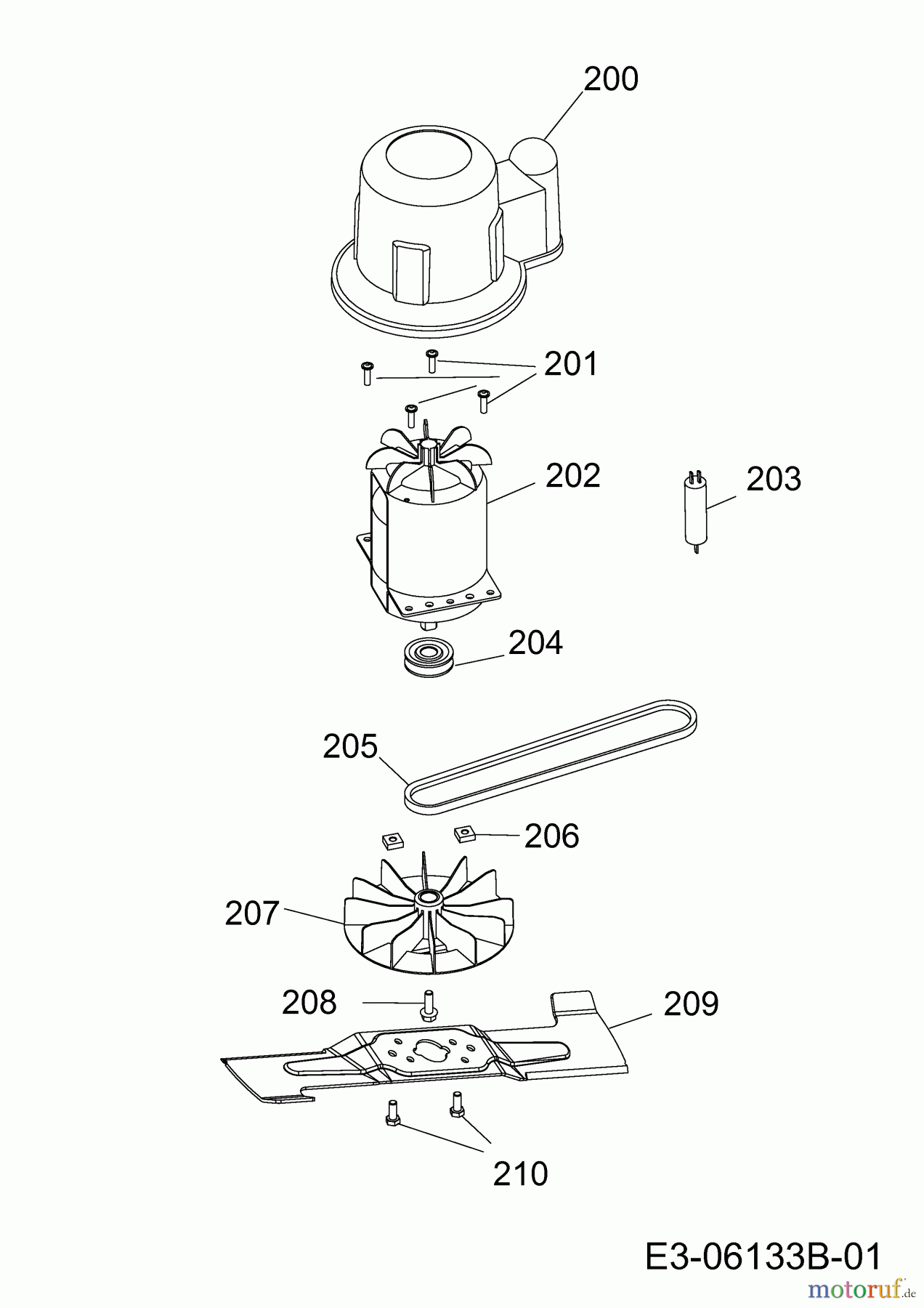 200

201

202

203

204

205

206

207

208

209

210

E3-06133B-01

motoruf.de