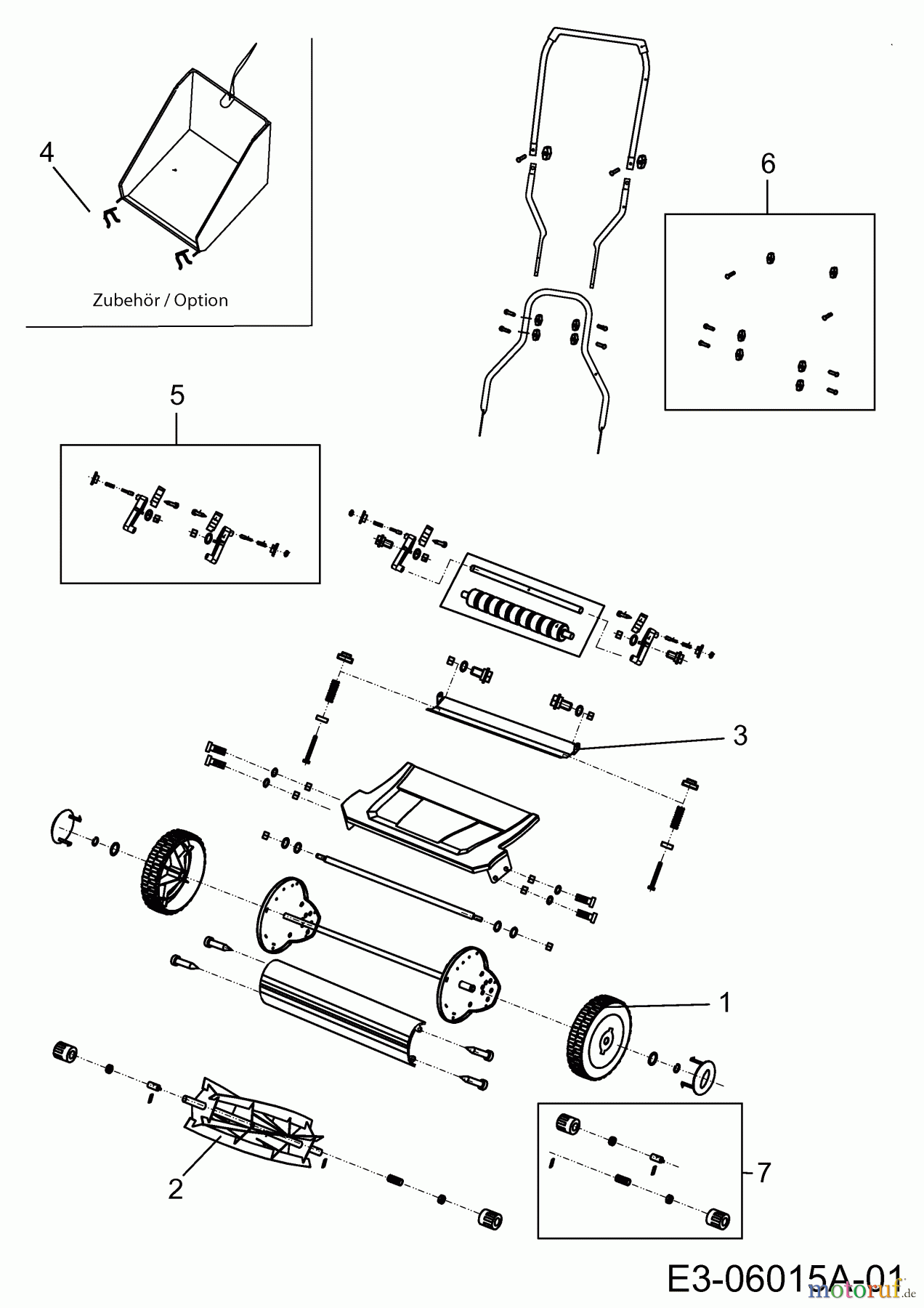 4

Zubehör / Option

6

5

3

1

2

7

E3-06015A-01

motoruf.de