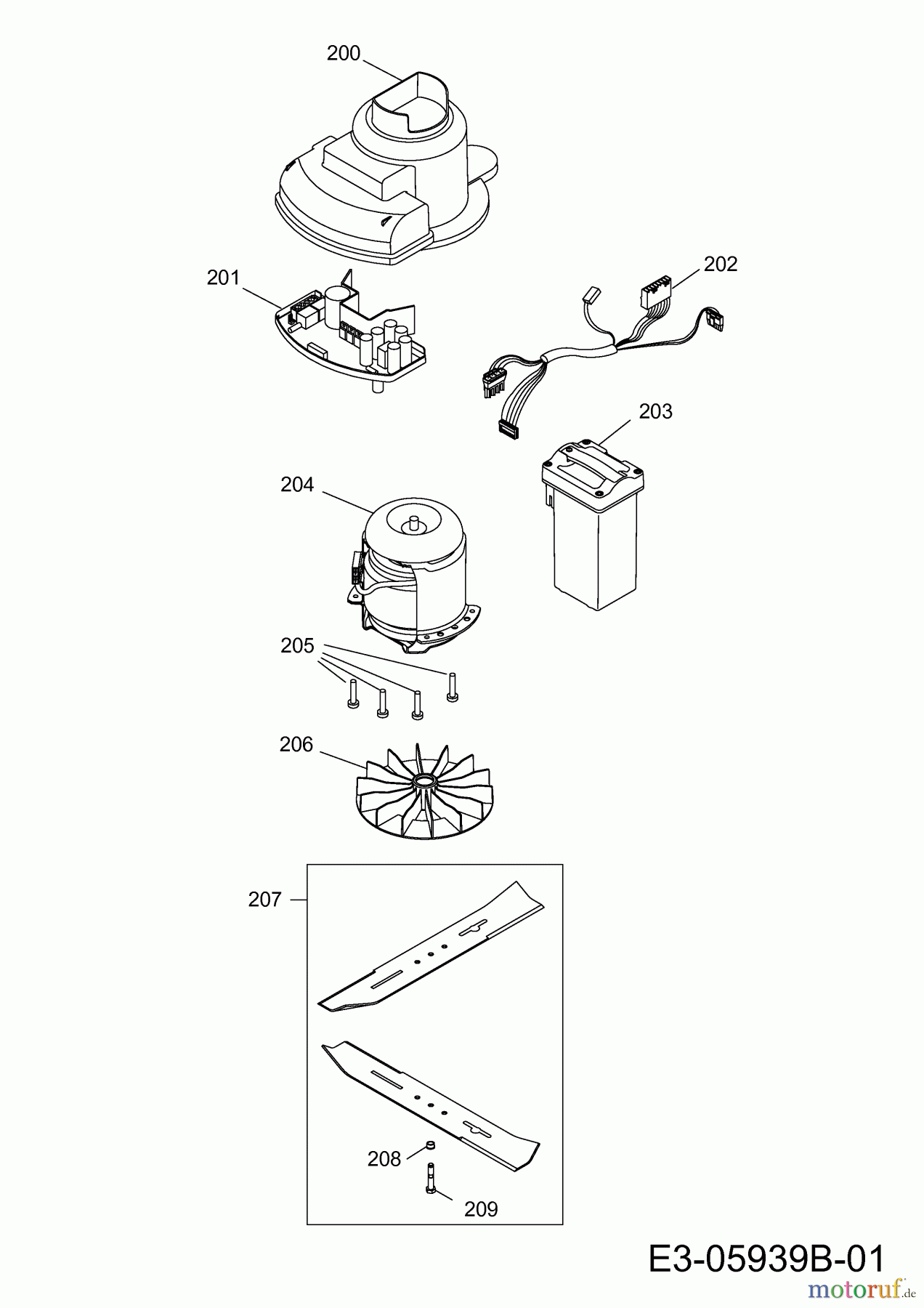 200

201

202

203

204

205

206

207

208

209

E3-05939B-01

motoruf.de