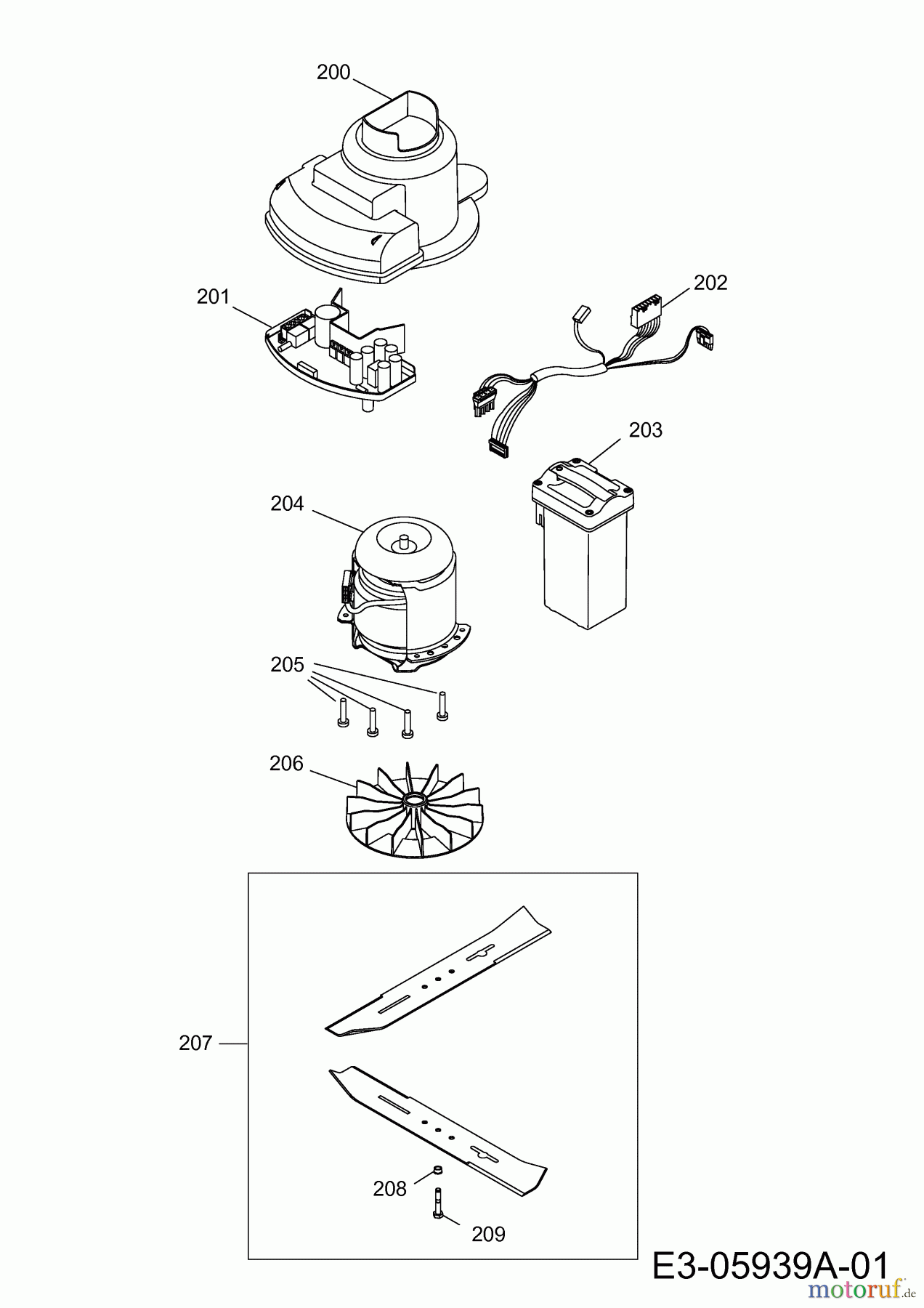 200

201

202

203

204

205

206

207

208

209

E3-05939A-01

motoruf.de