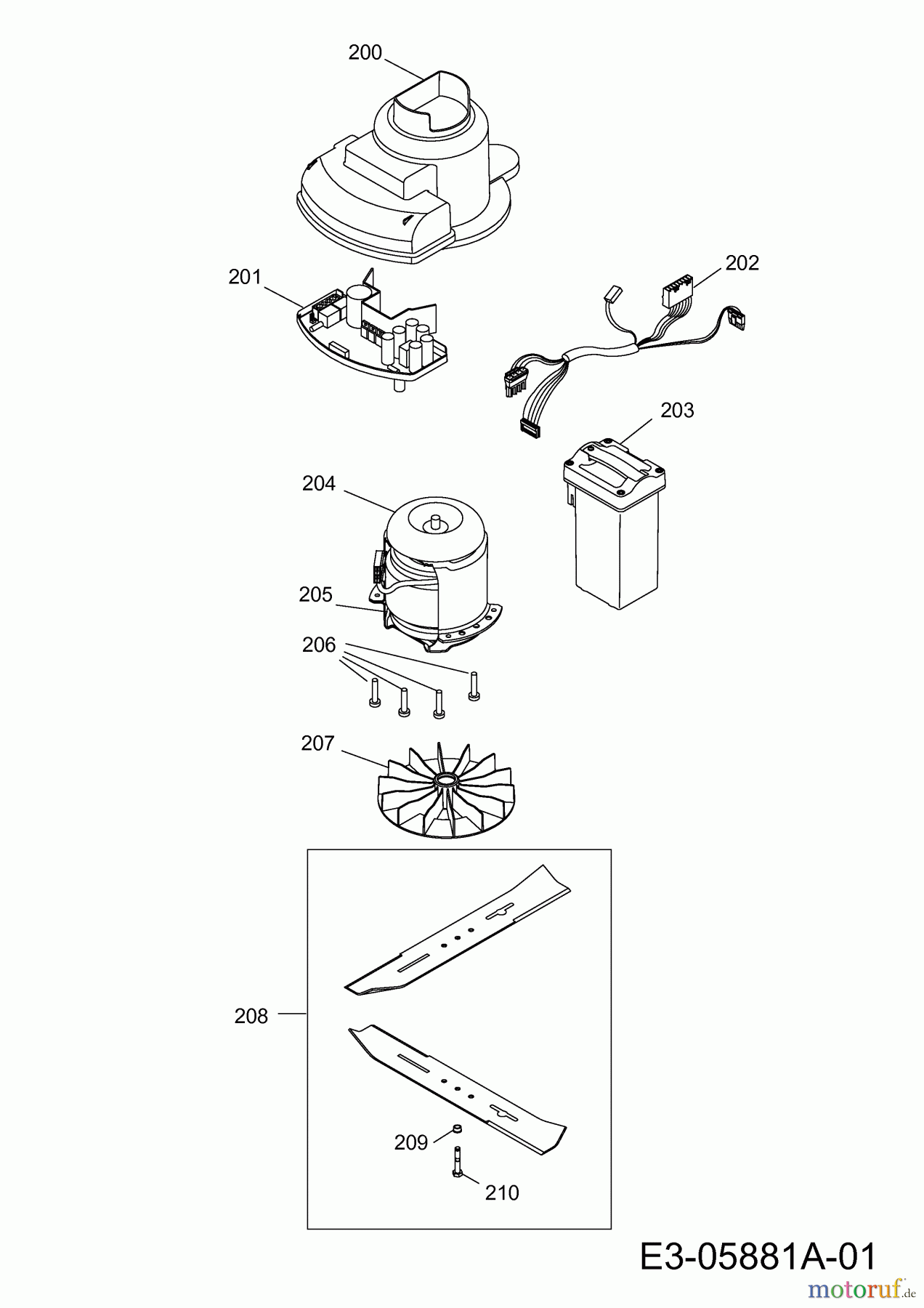 200

201

202

203

204

205

206

207

208

209

210

E3-05881A-01

motoruf.de