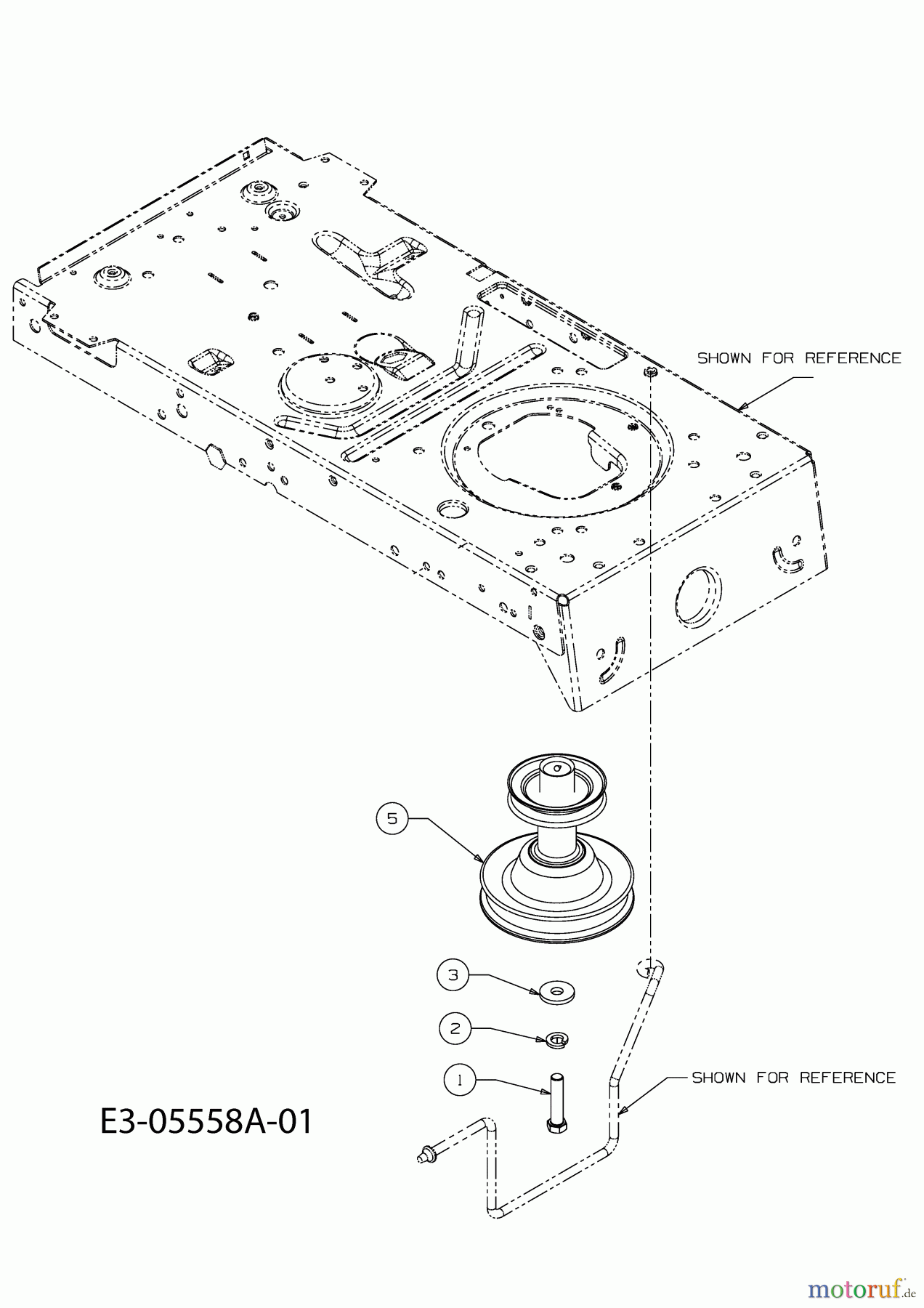 SHOWN FOR REFERENCE

5

3

2

1

SHOWN FOR REFERENCE

E3-05558A-01

motoruf.de